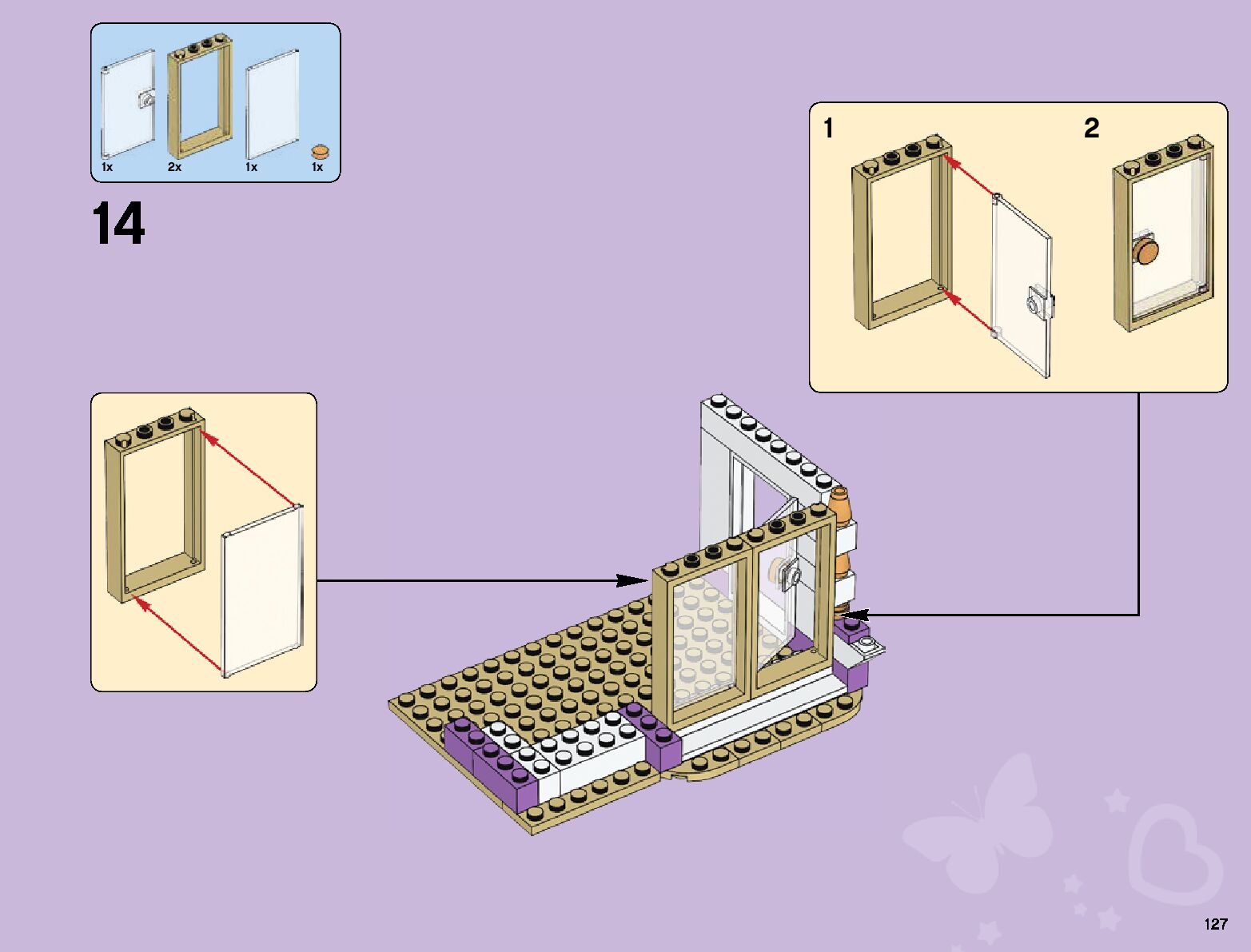 1x
2x
1x
1x

14

1

2

127