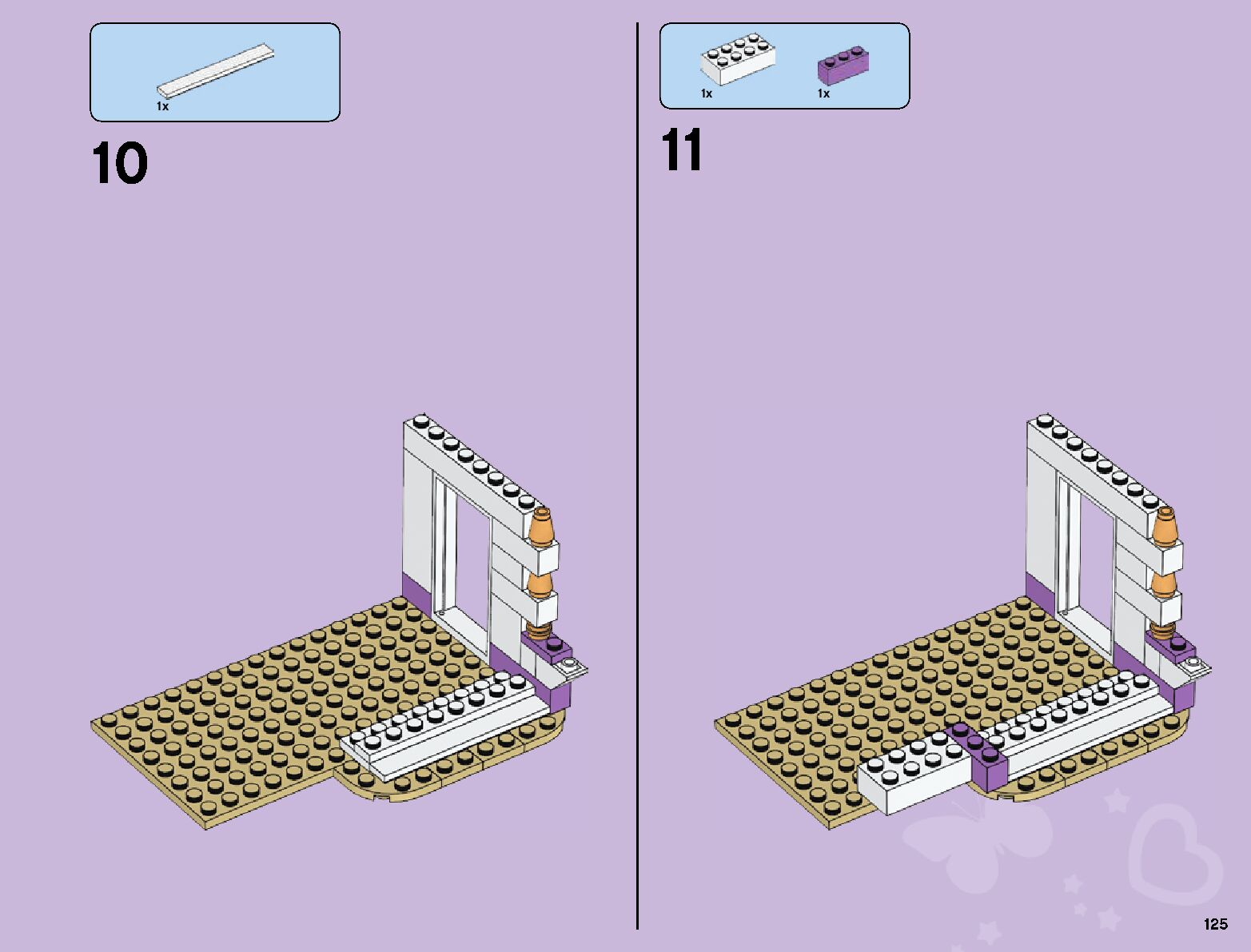 1x

10

1x

1x

11

125