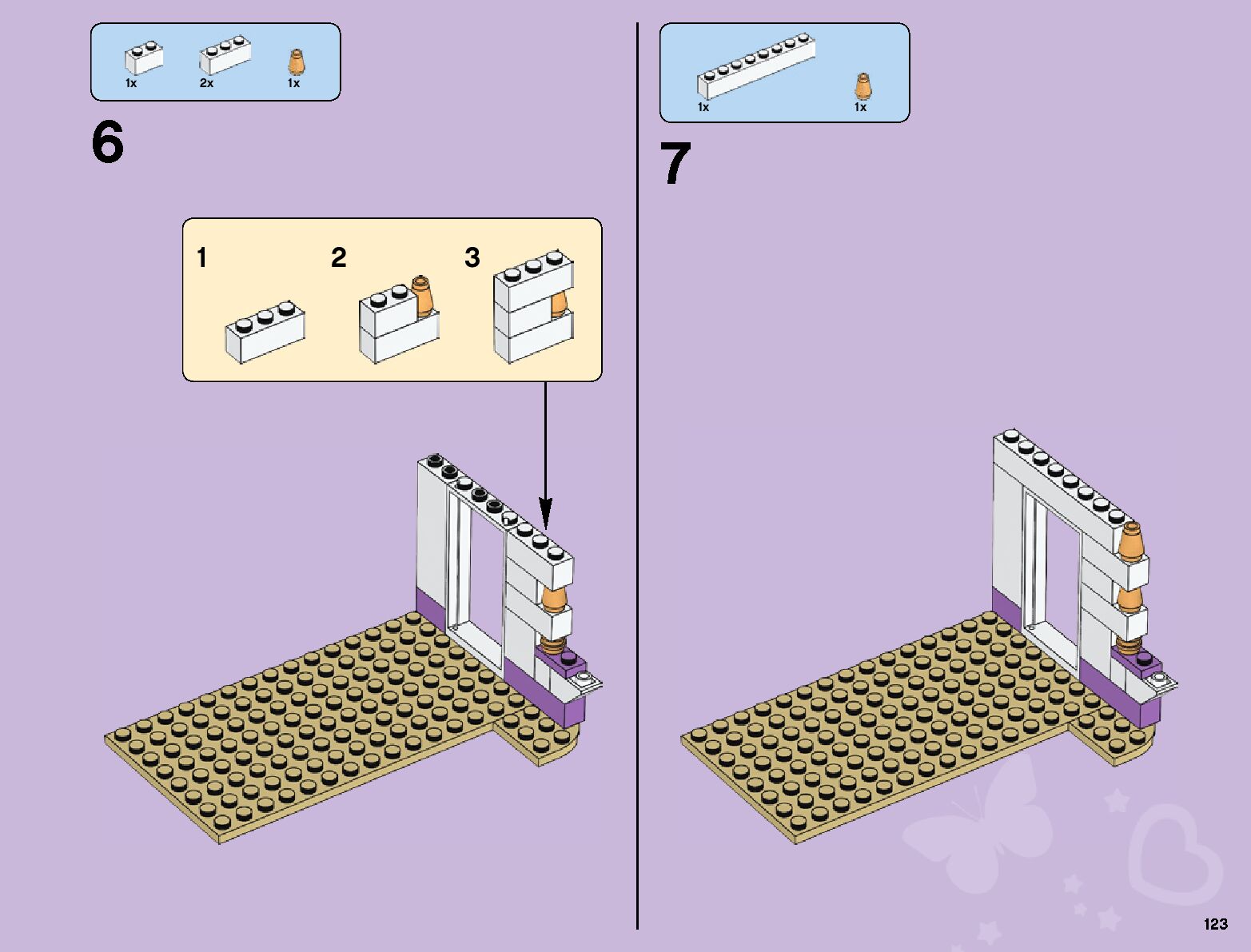 1x 2x 1x

6

1 2 3

1x 1x

7

123