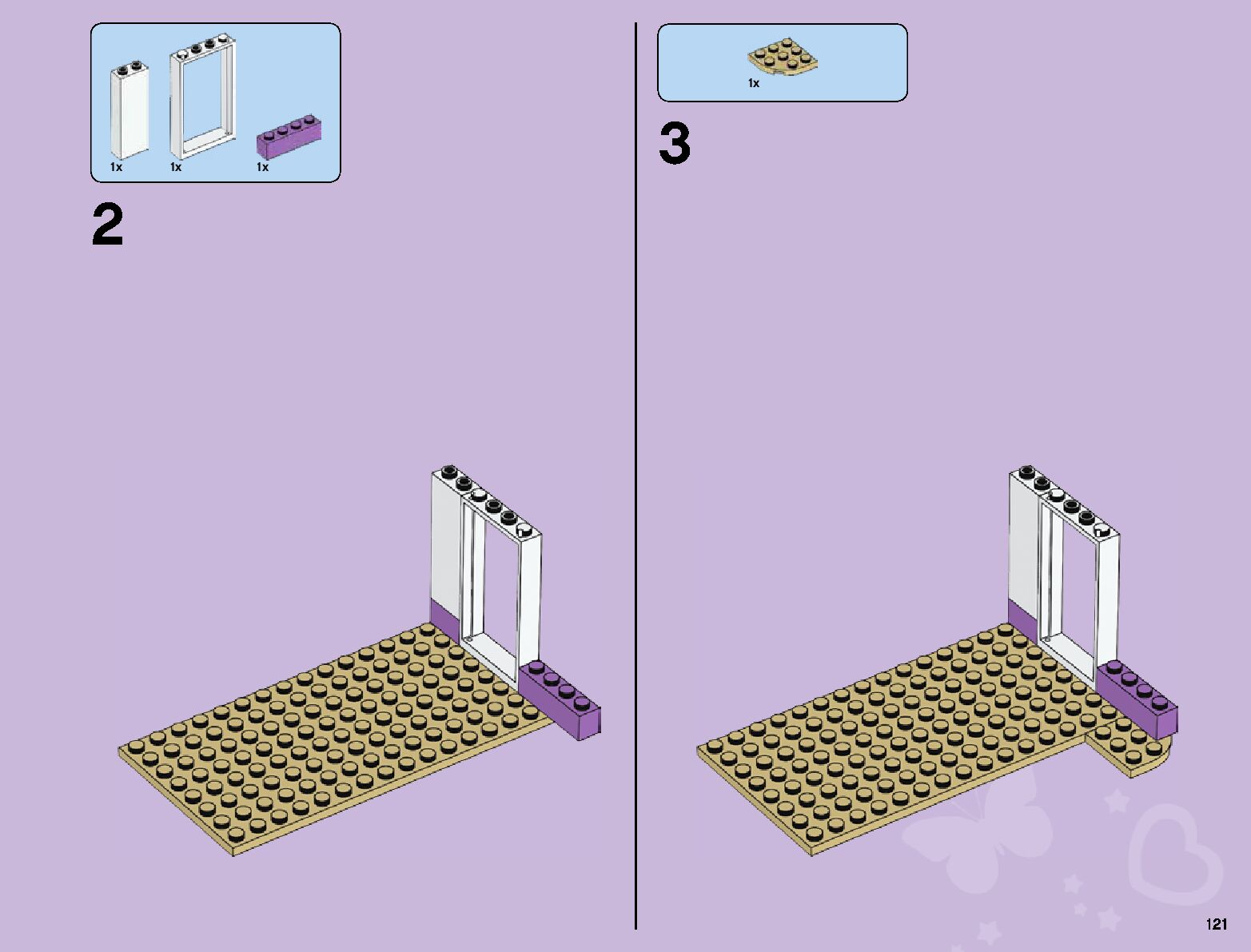 1x 1x 1x

2

1x

3

121