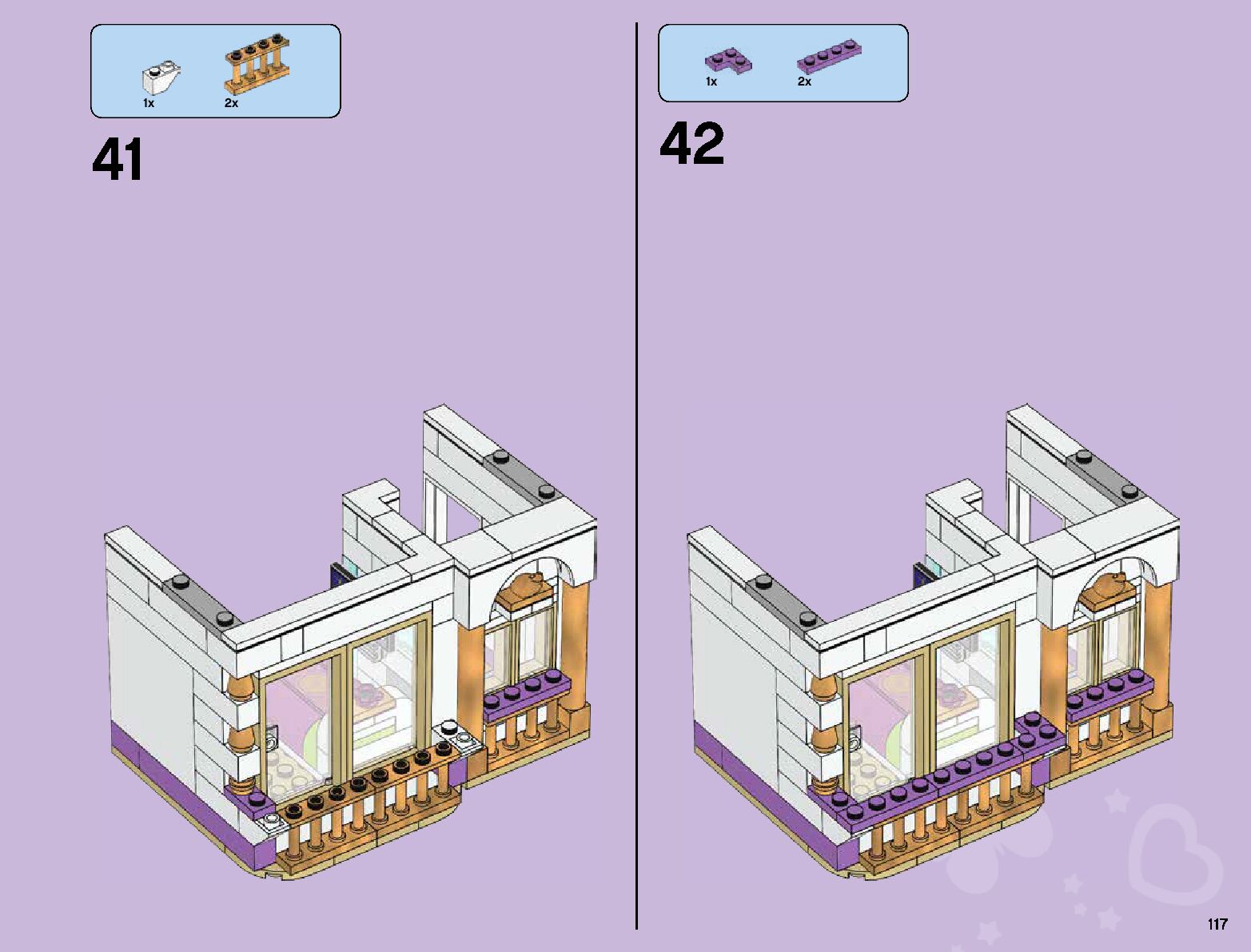 1x 2x

41

1x 2x

42

117