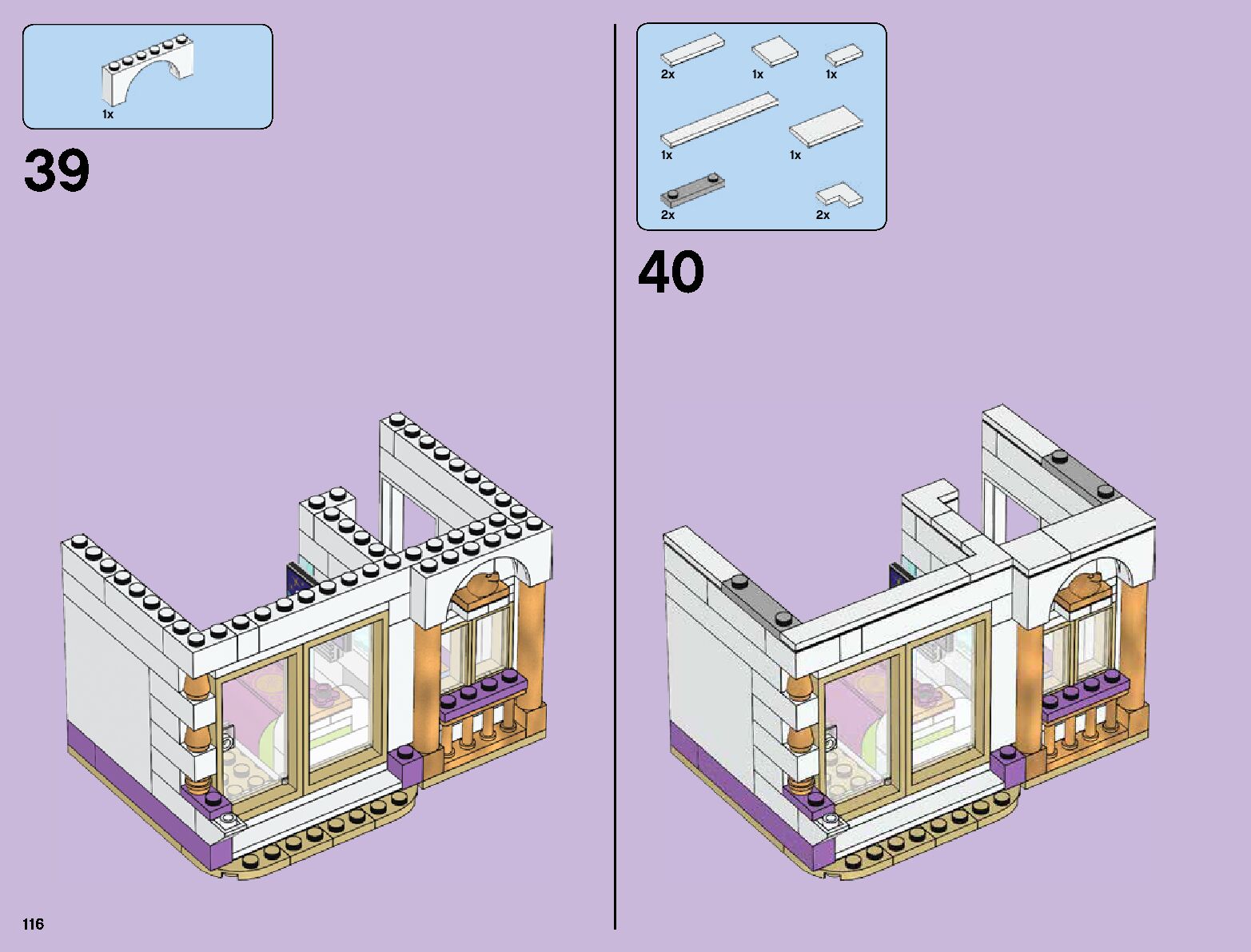 1x

39

2x 1x 1x

1x 1x

2x 2x

40

116