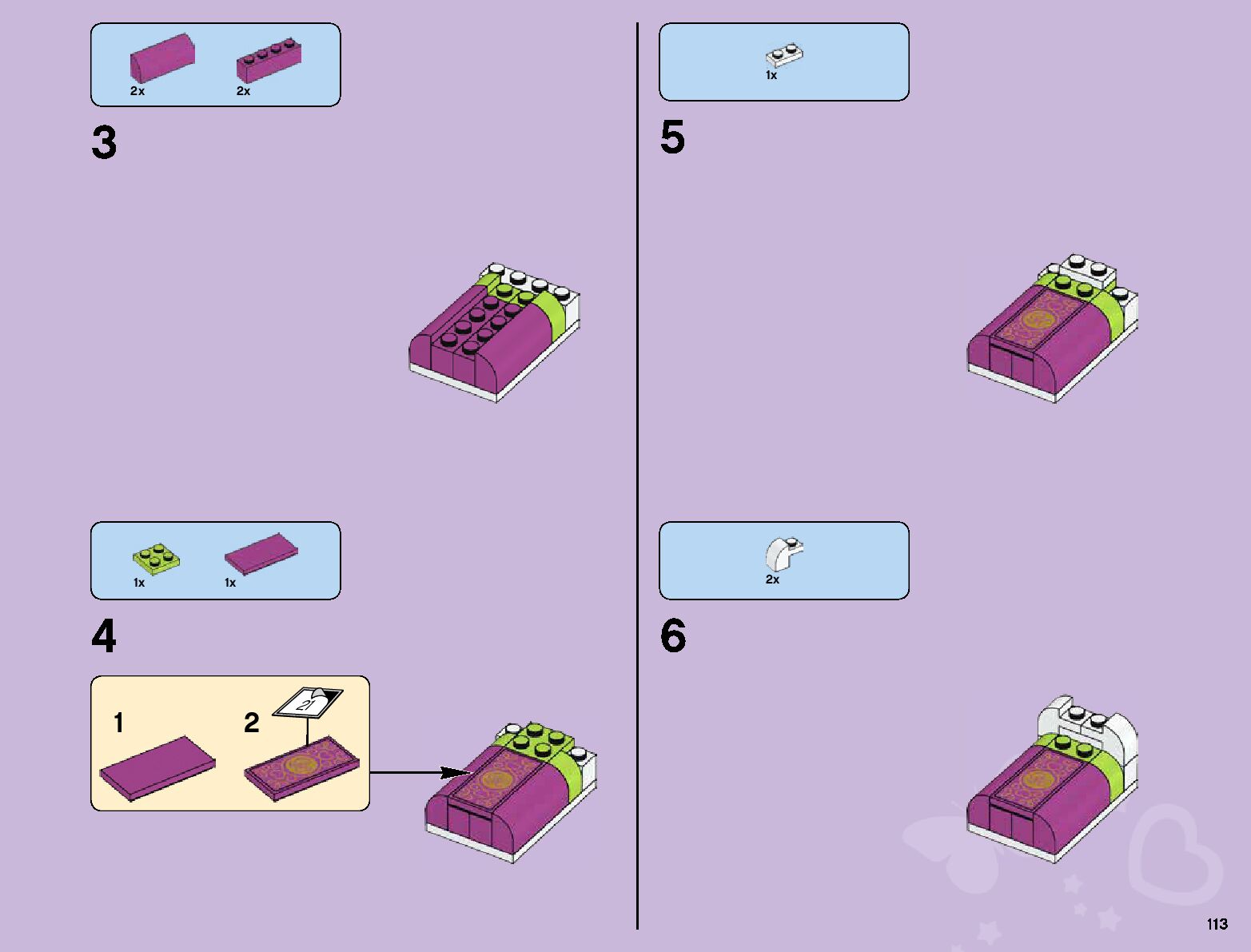 2x 2x

3

1x 1x

4

1

2

21

1x

5

2x

6

113