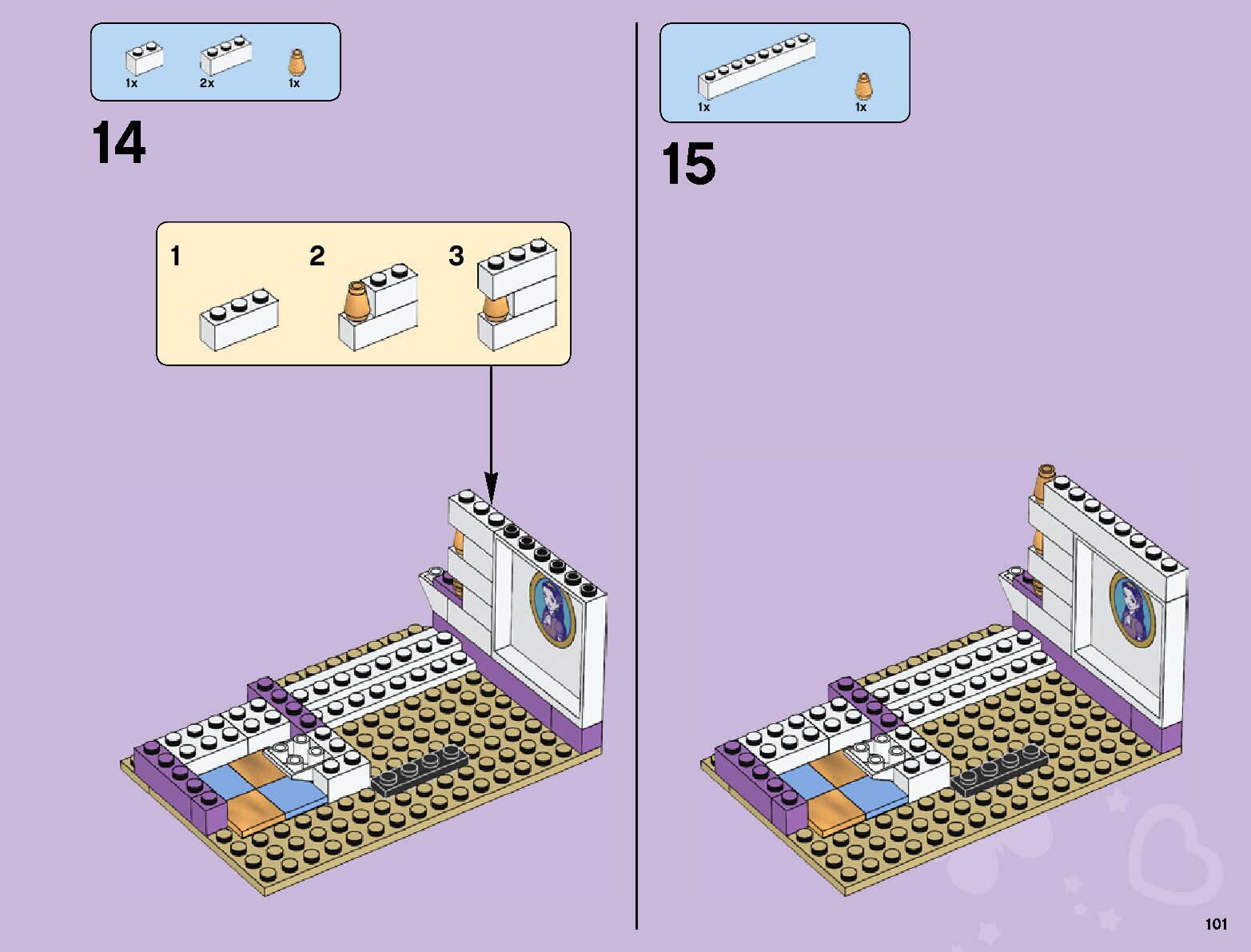 1x 2x 1x

14

1 2 3

1x 1x

15

101