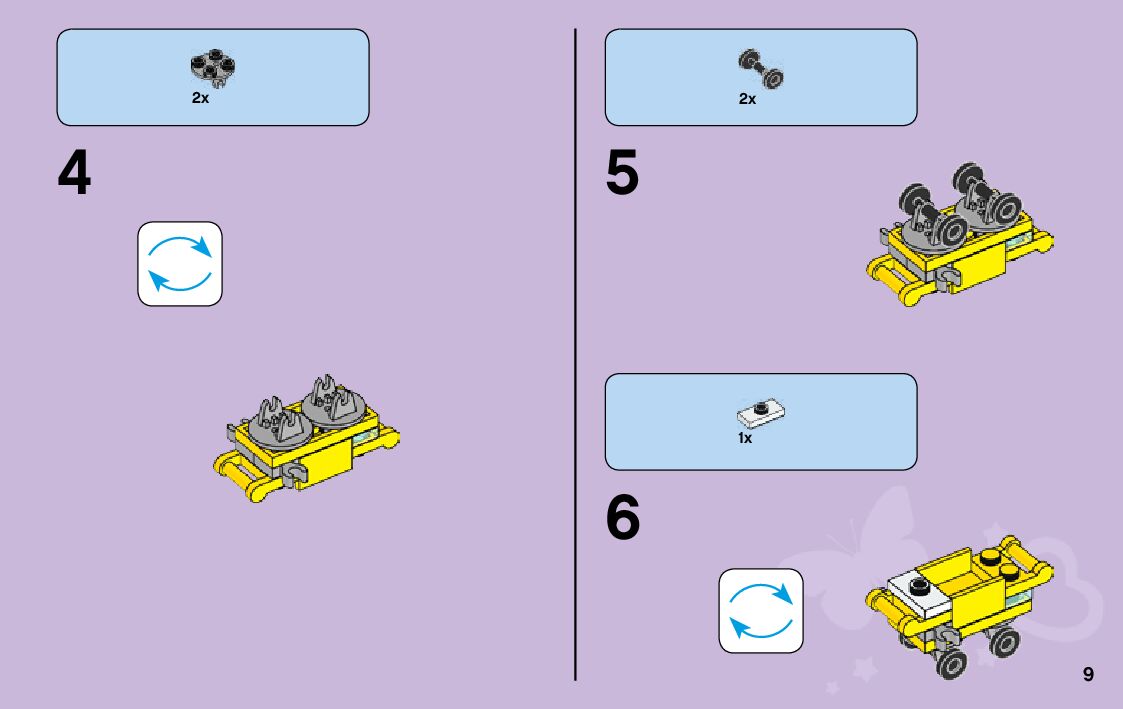 2x

4

2x

5

1x

6

9