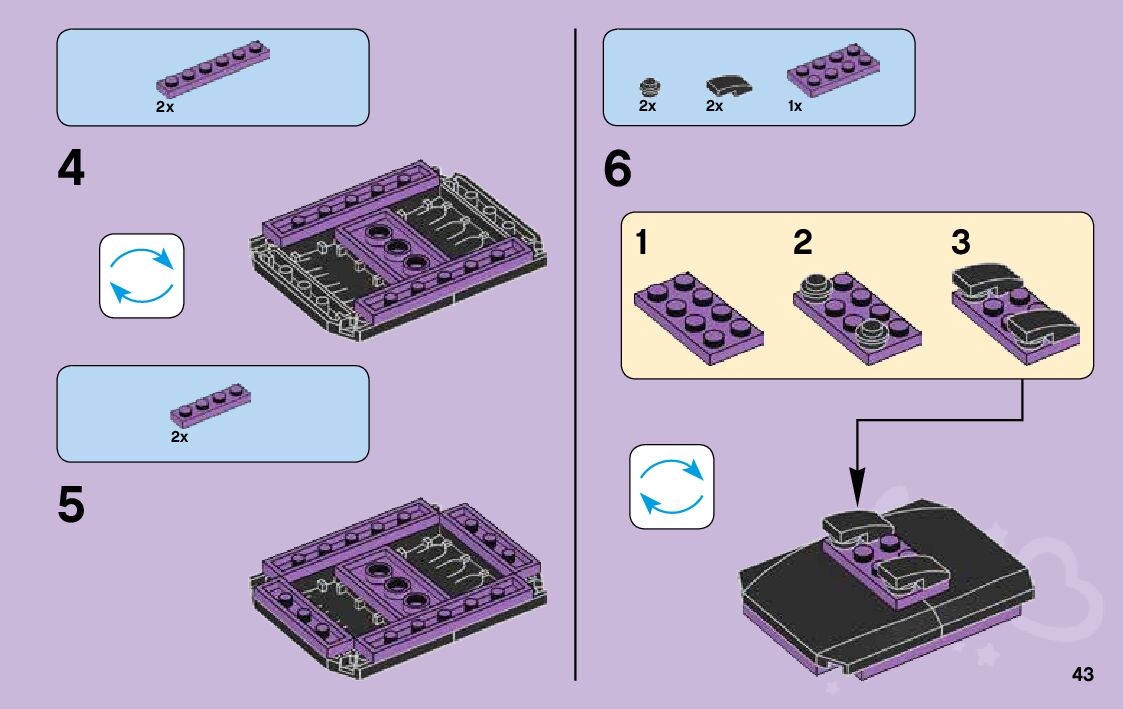 2x

4

2x

5

2x 2x 1x

6

1 2 3

43