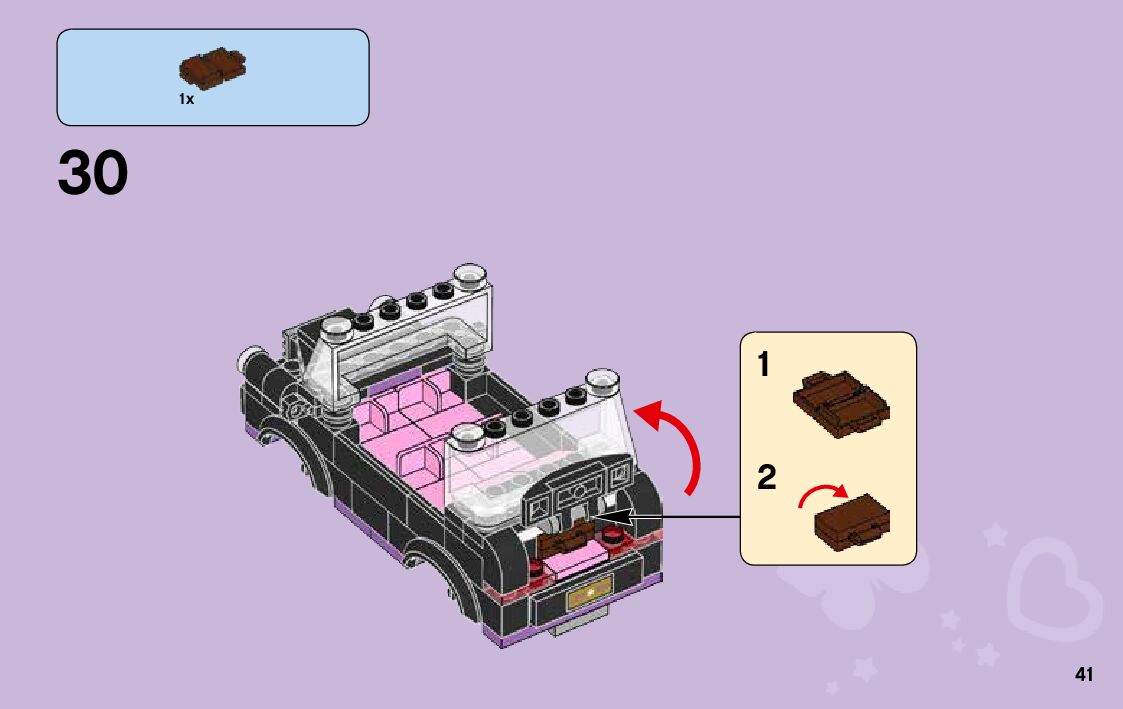 1x

30

1

2

41