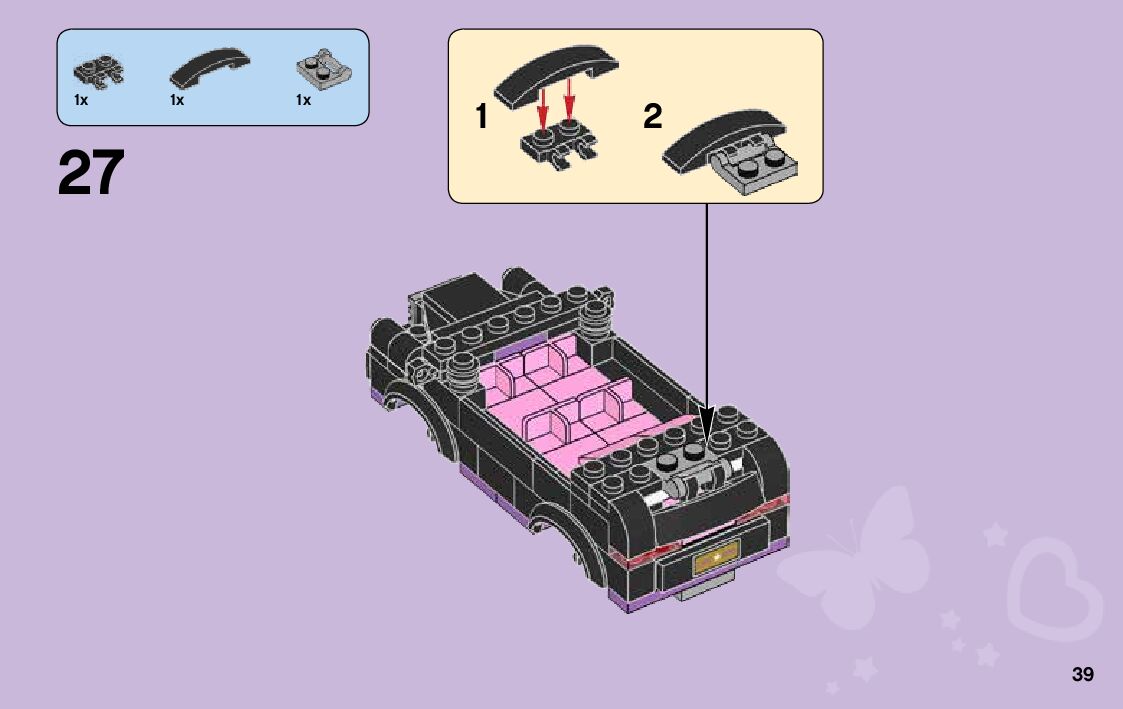 1x 1x 1x

27

1

2

39