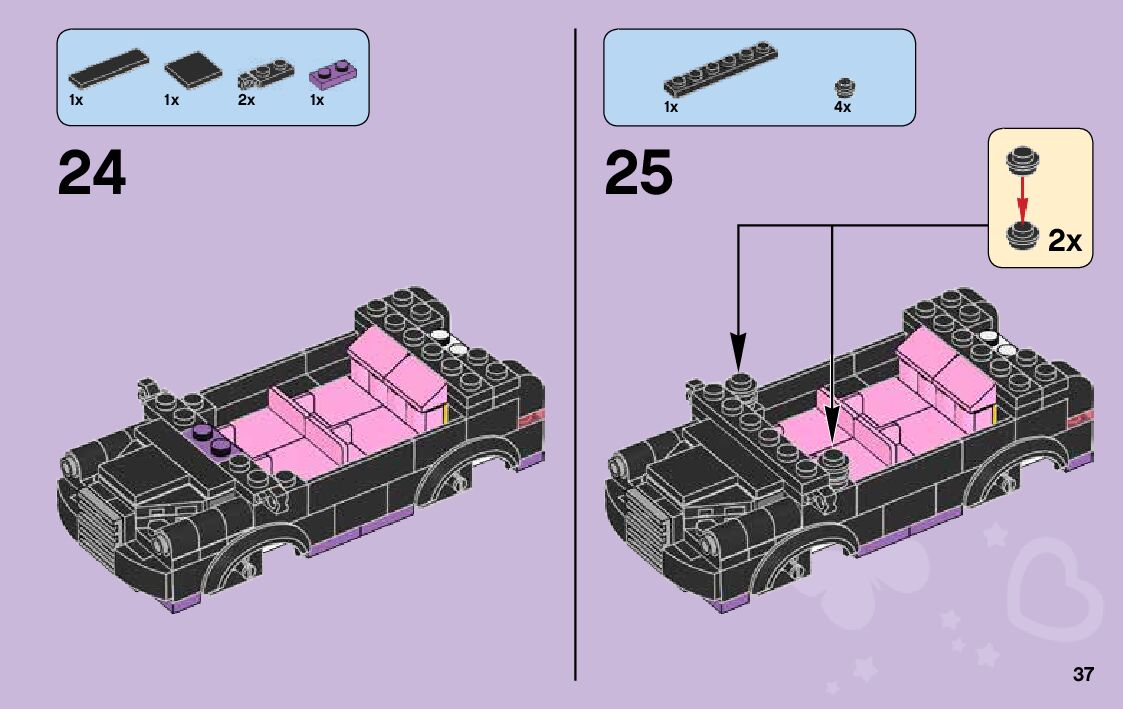 1x 1x 2x 1x

24

1x 4x

25

2x

37