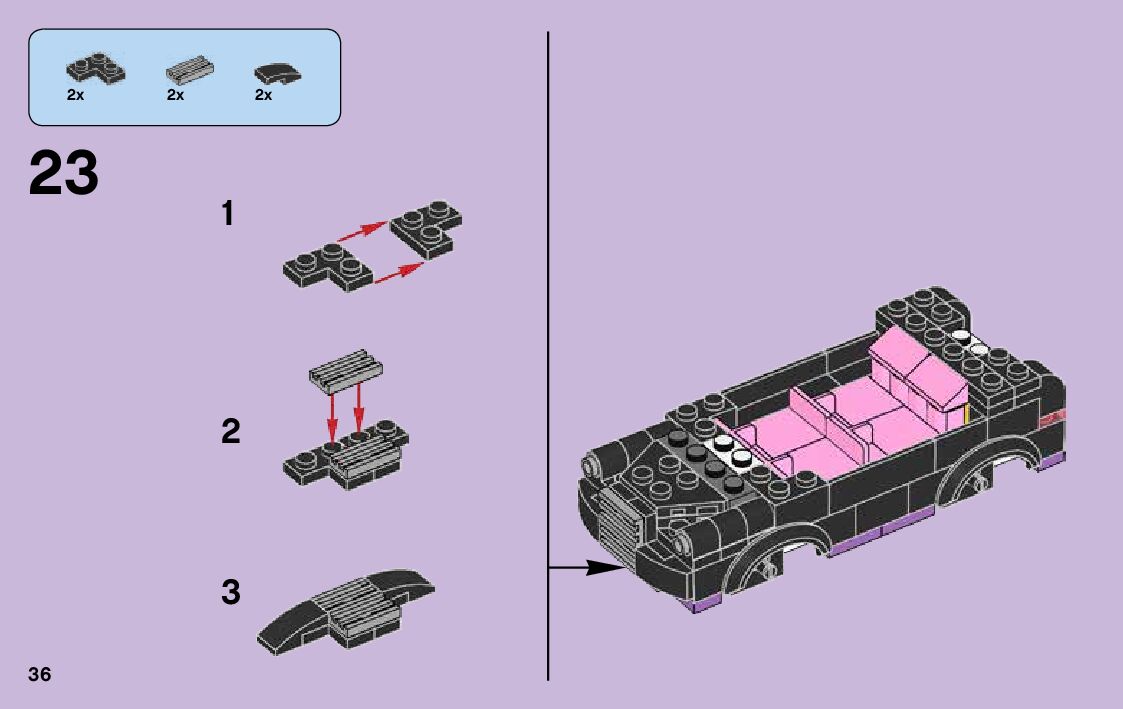 2x 2x 2x

23

1

2

3

36