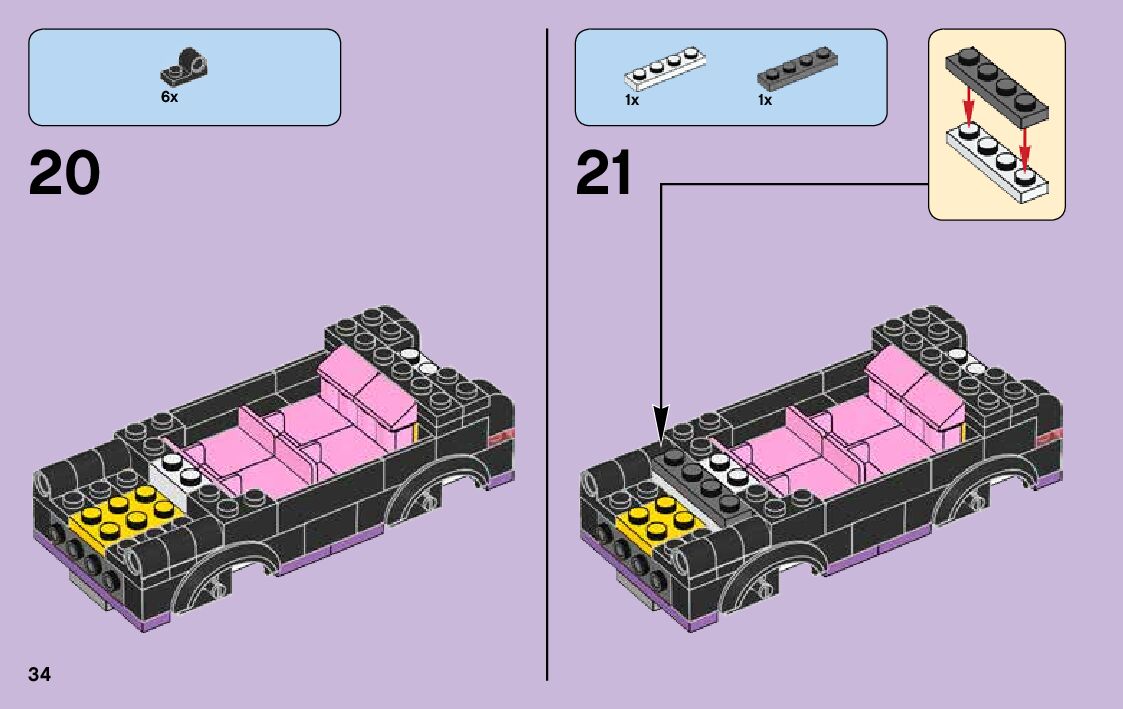 6x

20

1x 1x

21

34