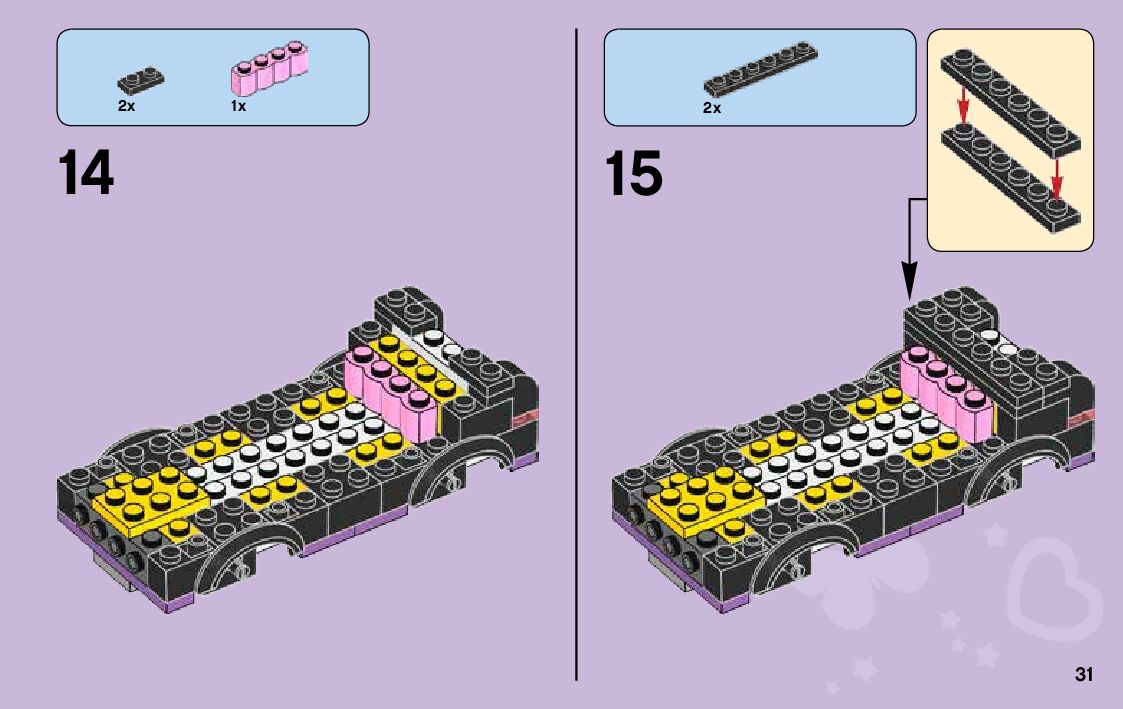 2x
1x

14

2x

15

31