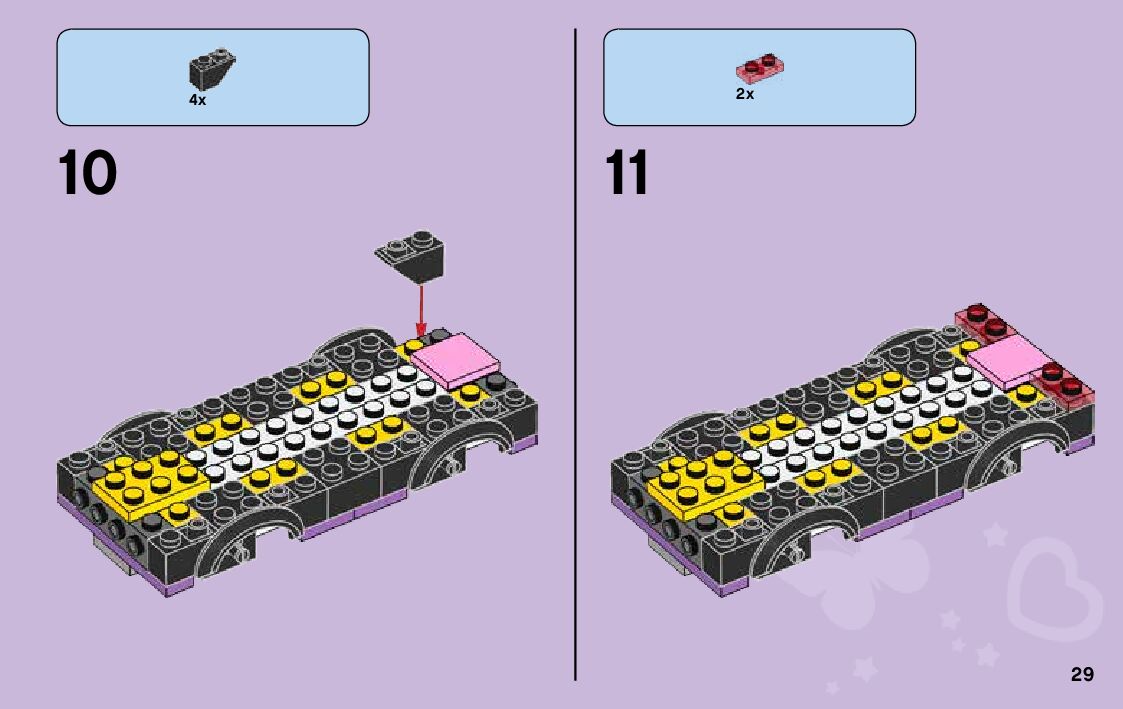 4x

10

2x

11

29