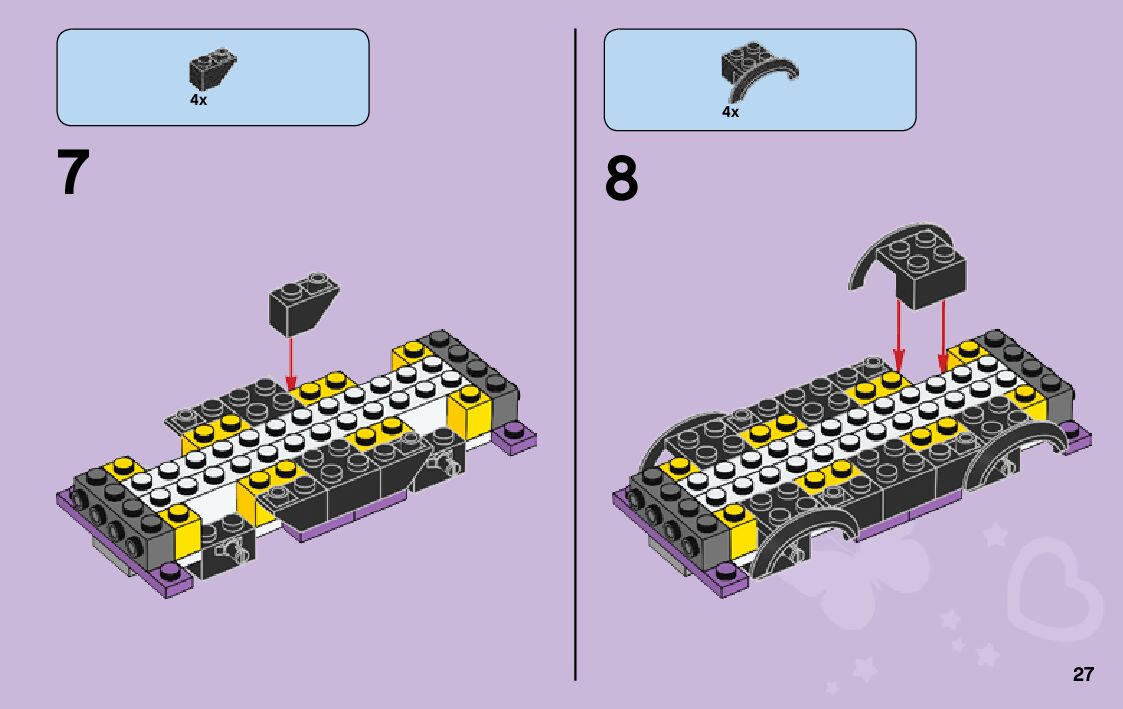 4x

7

4x

8

27