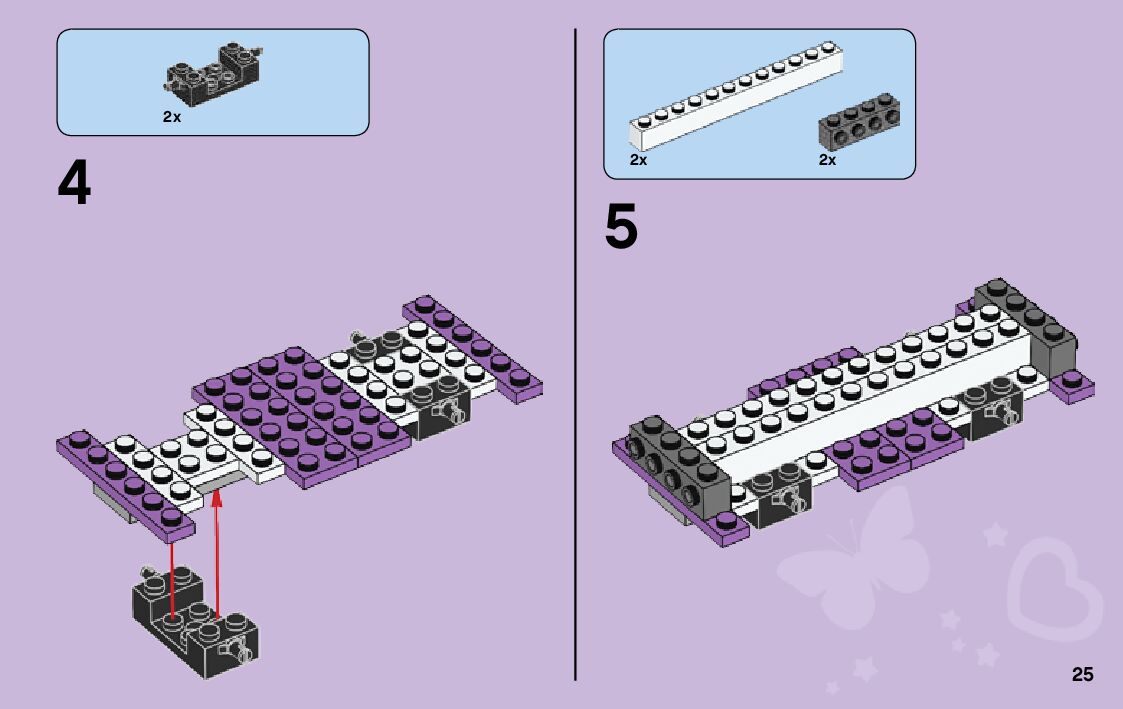 2x

4

2x

2x

5

25