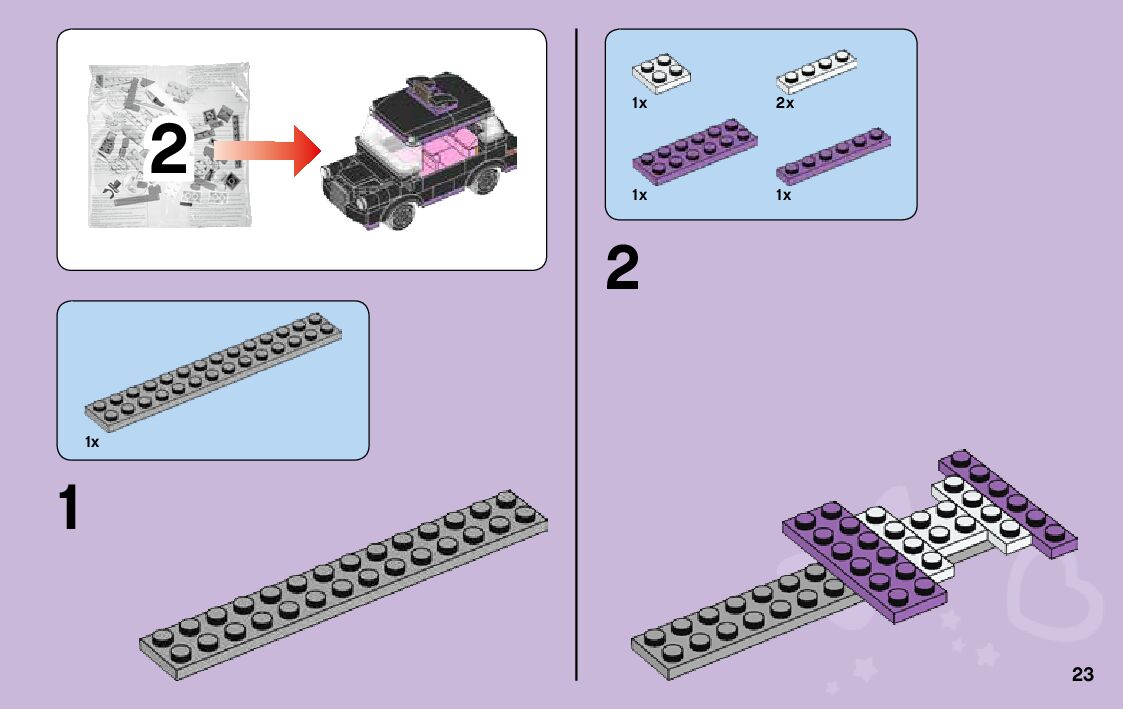 2

1x

1

1x

2x

1x

1x

2

23