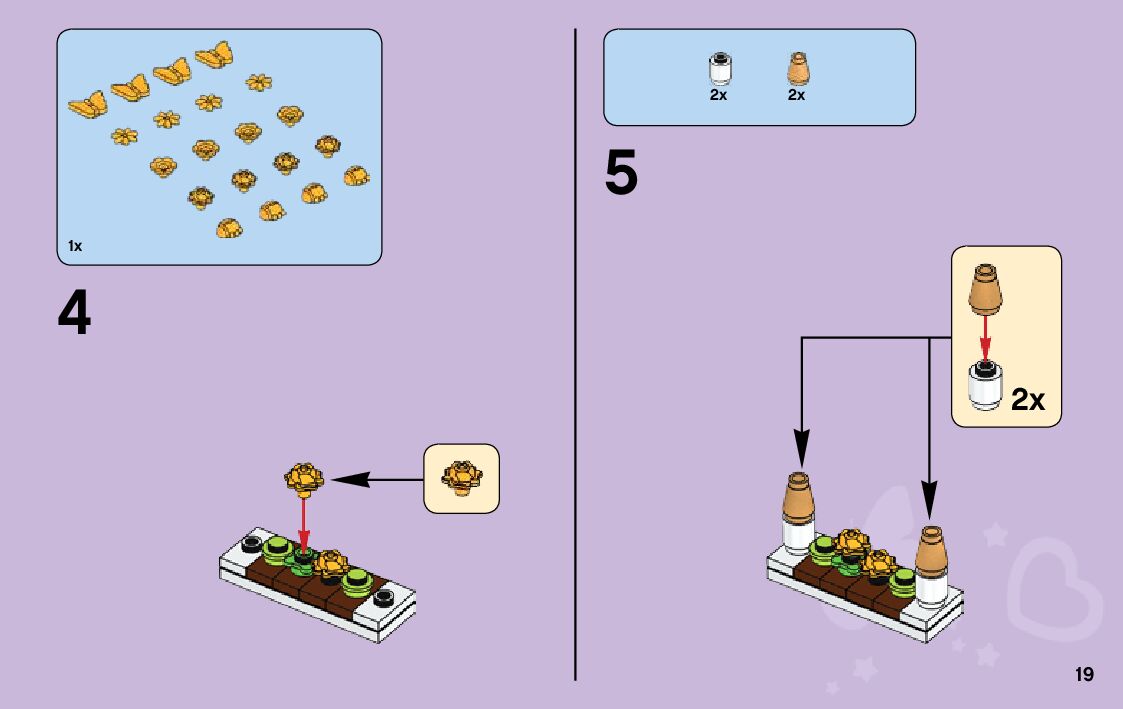 1x

4

2x 2x

5

2x

19