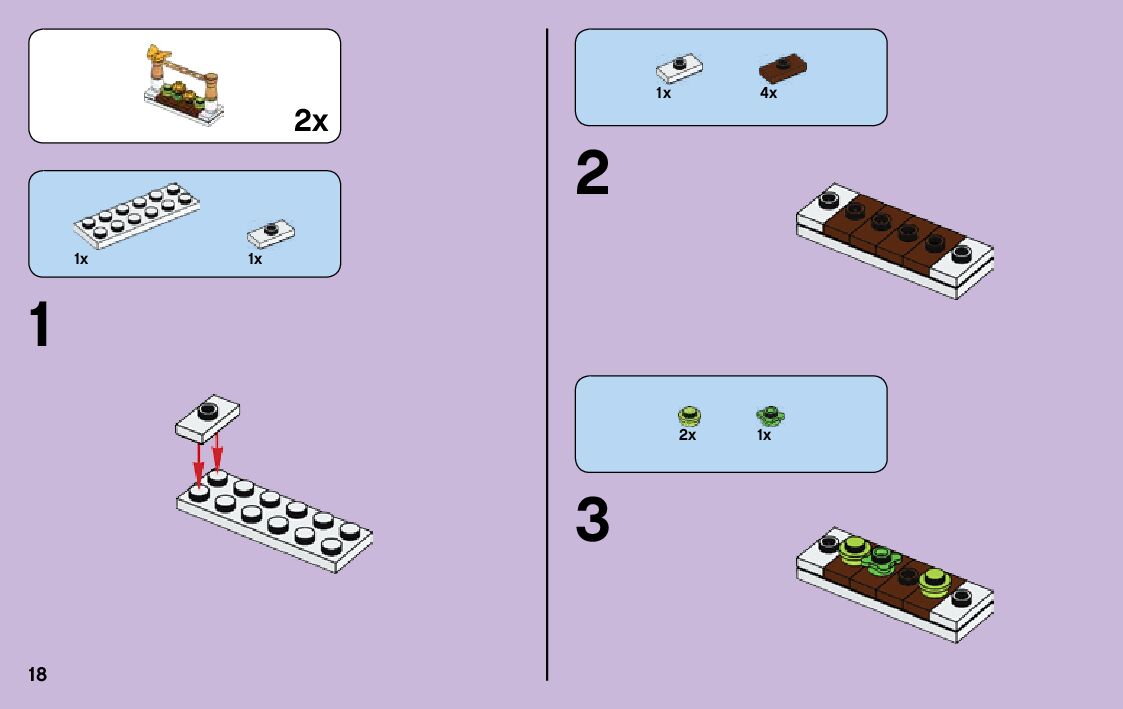 2x

1x
1x

1

18

1x
4x

2

2x
1x

3