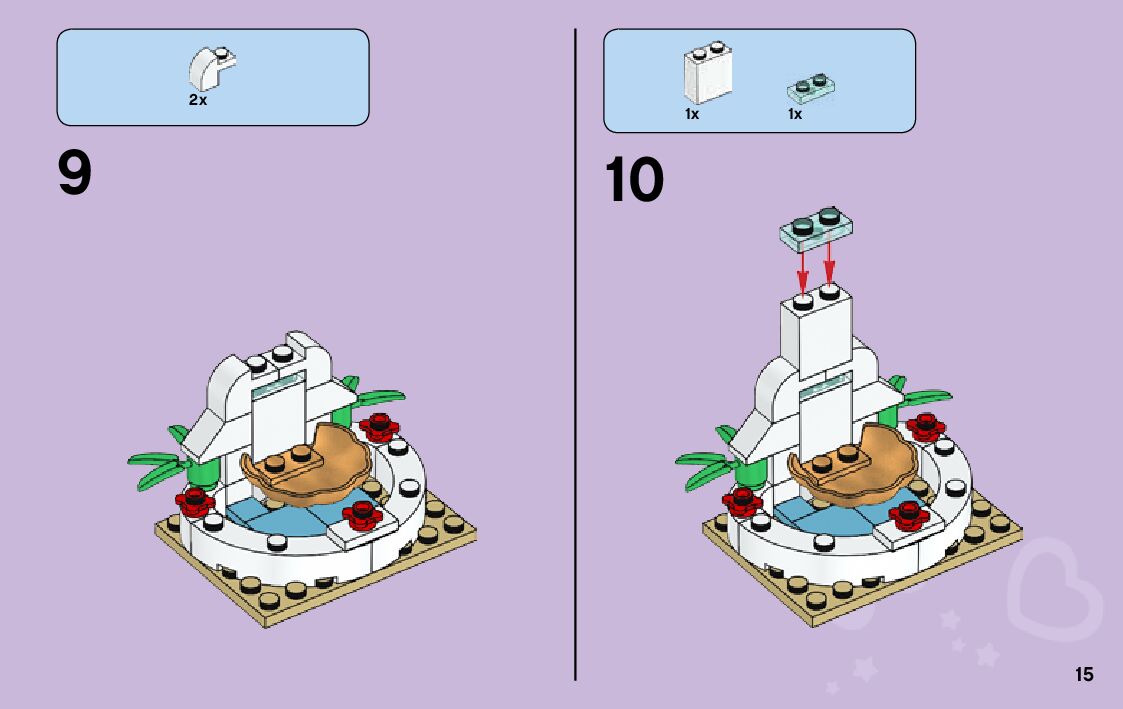 2x

9

1x 1x

10

15