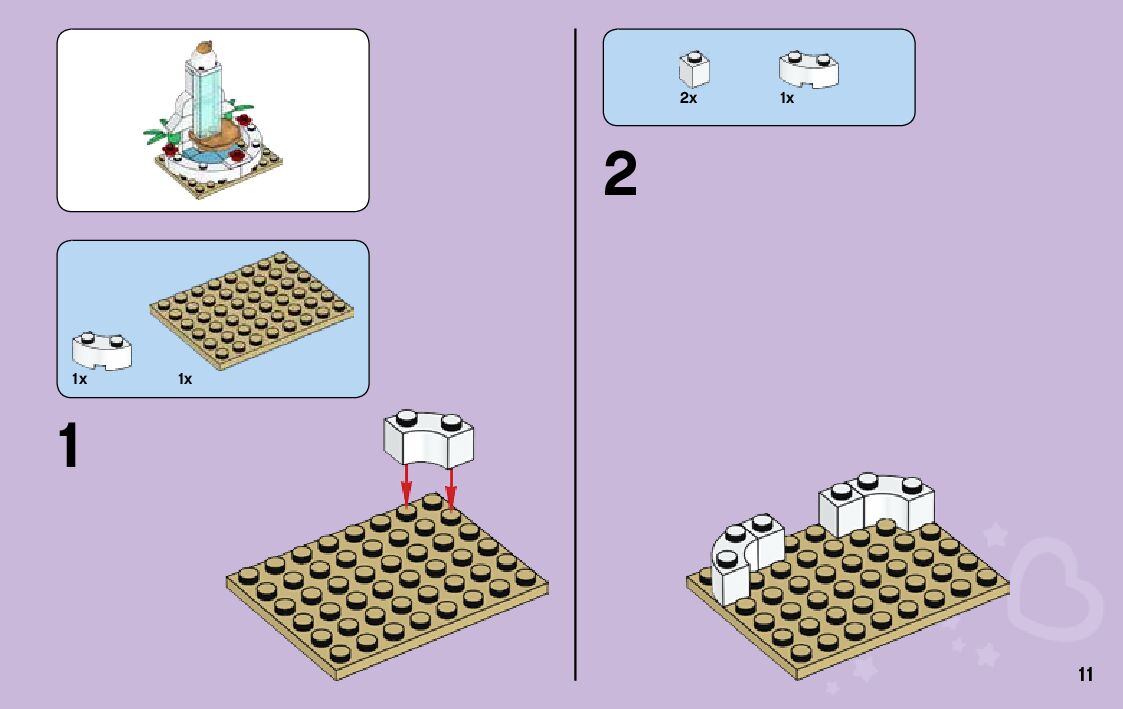 1x

1x

1

2x

1x

2

11