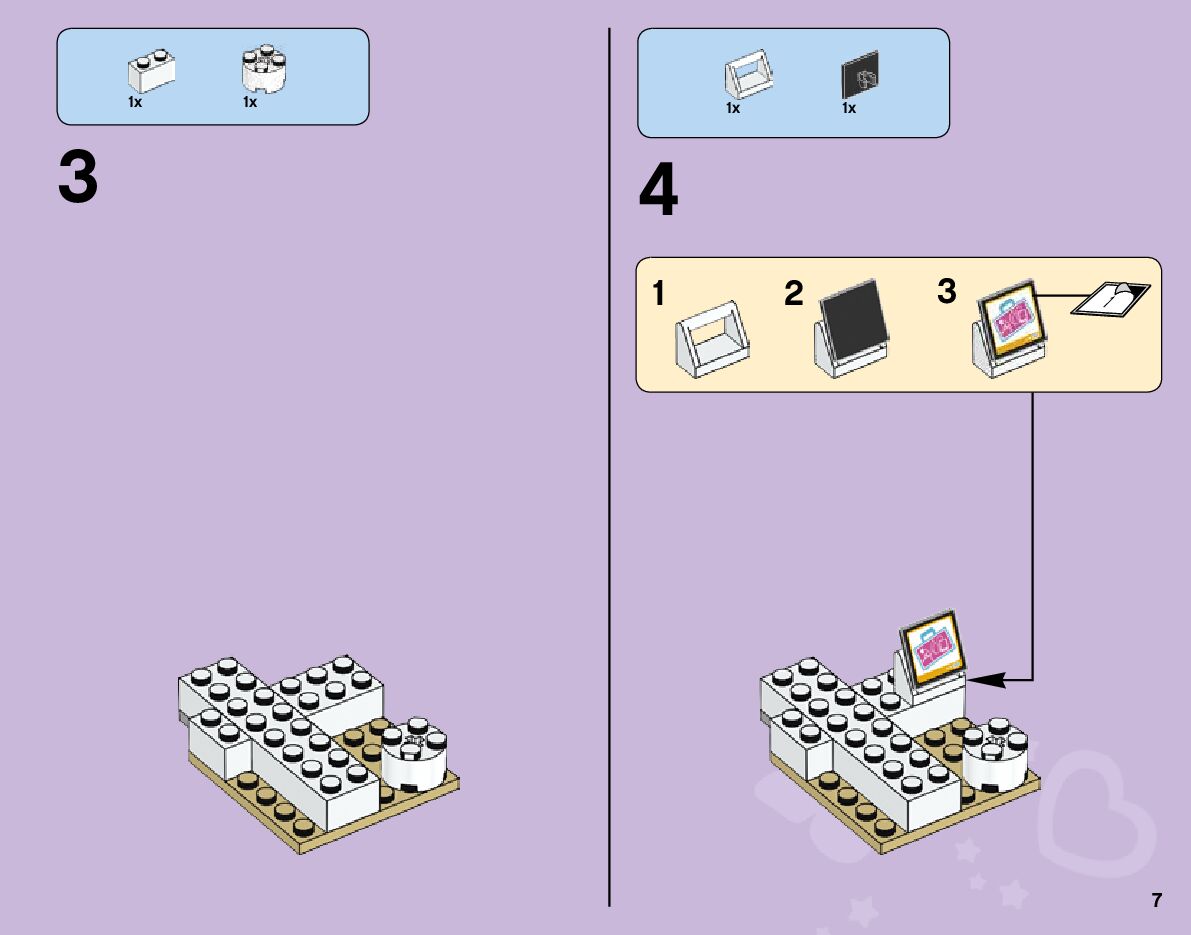 1x 1x

3

1x 1x

4

1 2 3

7