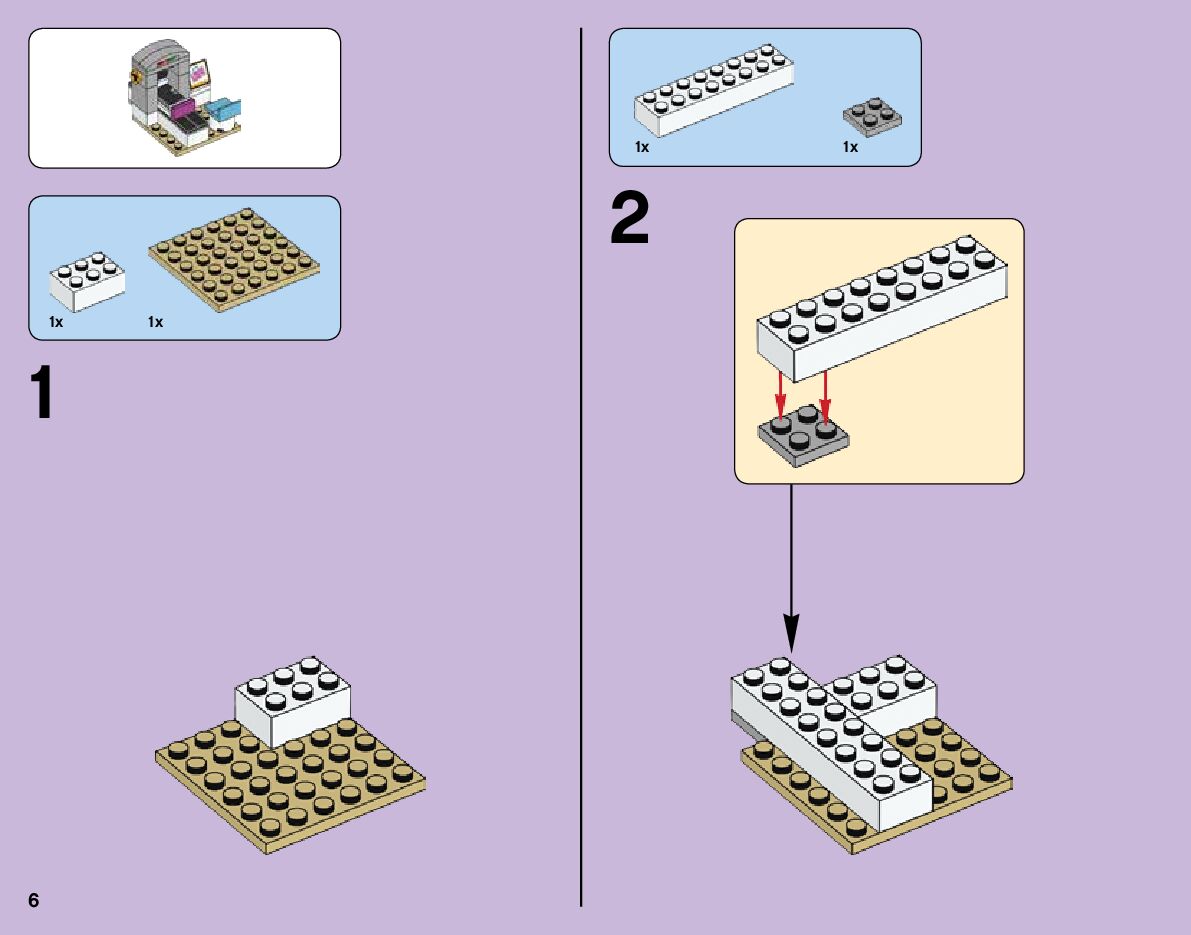 1x 1x

1

6

1x 1x

2