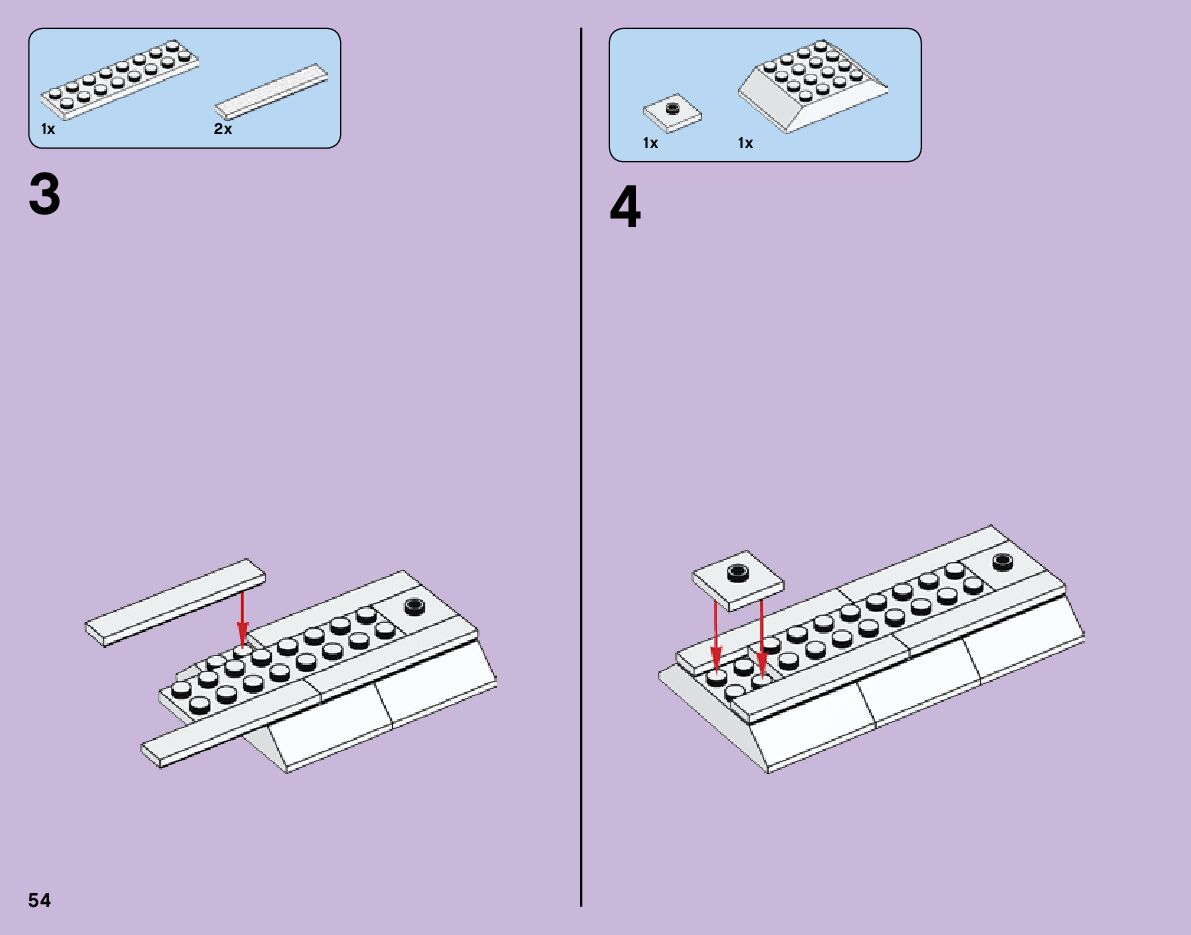 1x 2x

3

1x 1x

4

54