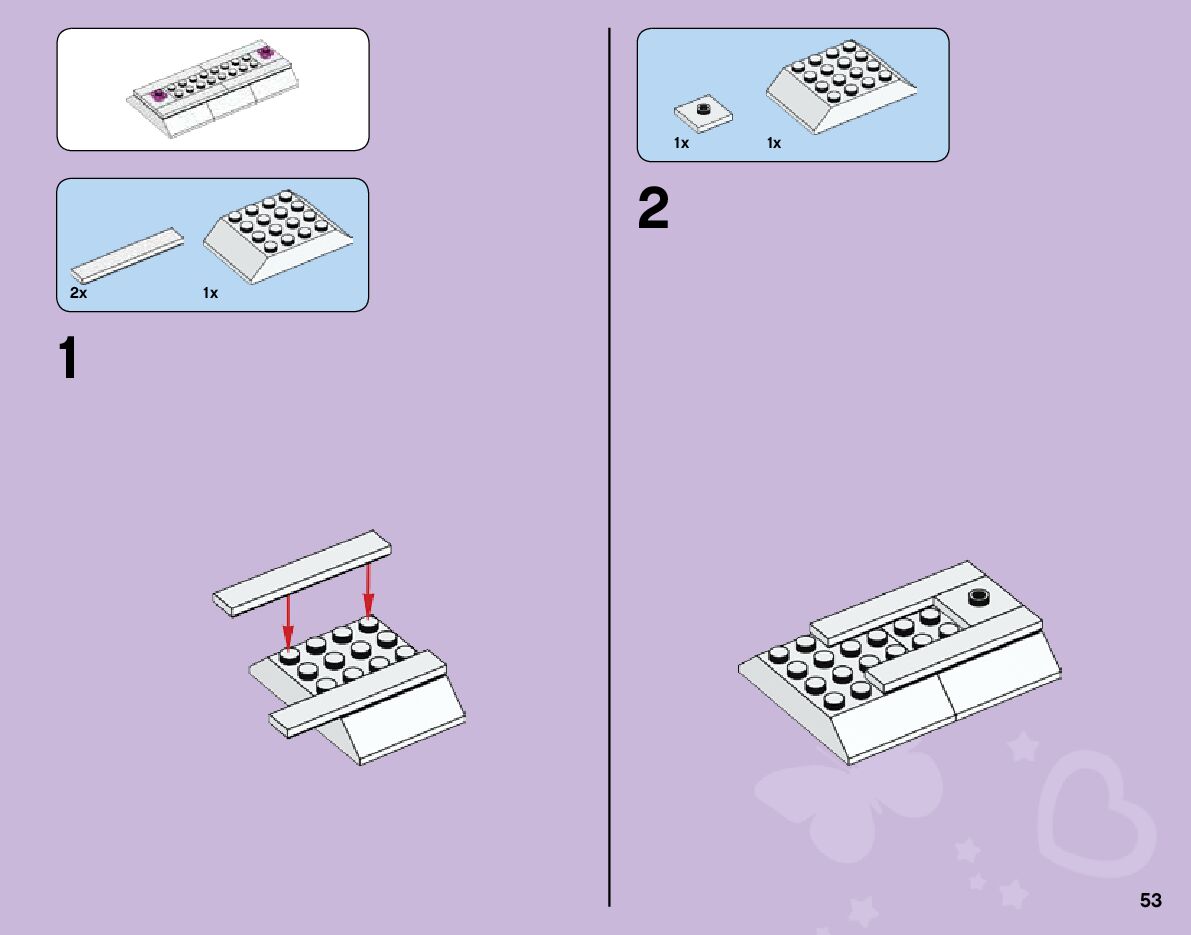 2x
1x

1

1x
1x

2

53