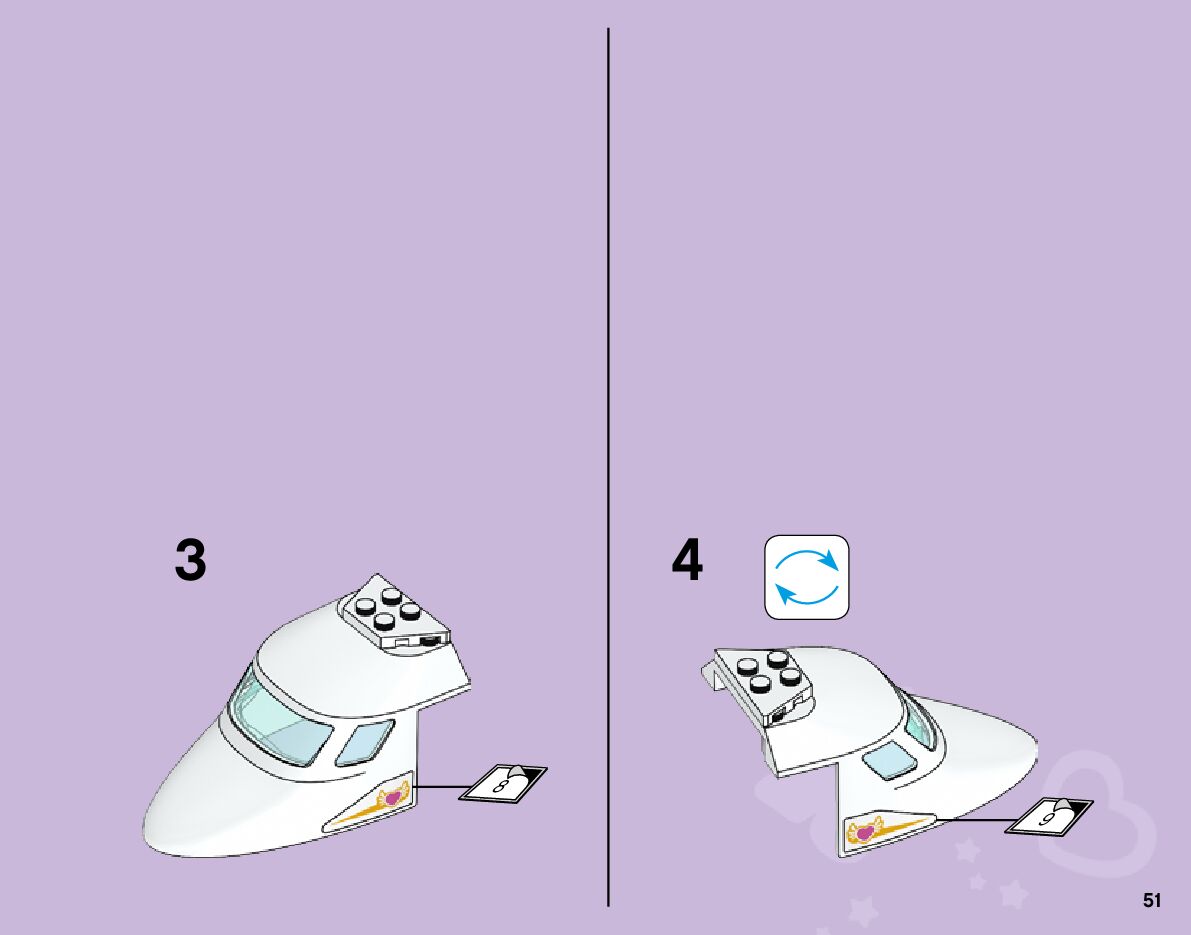 3

8

4

9

51