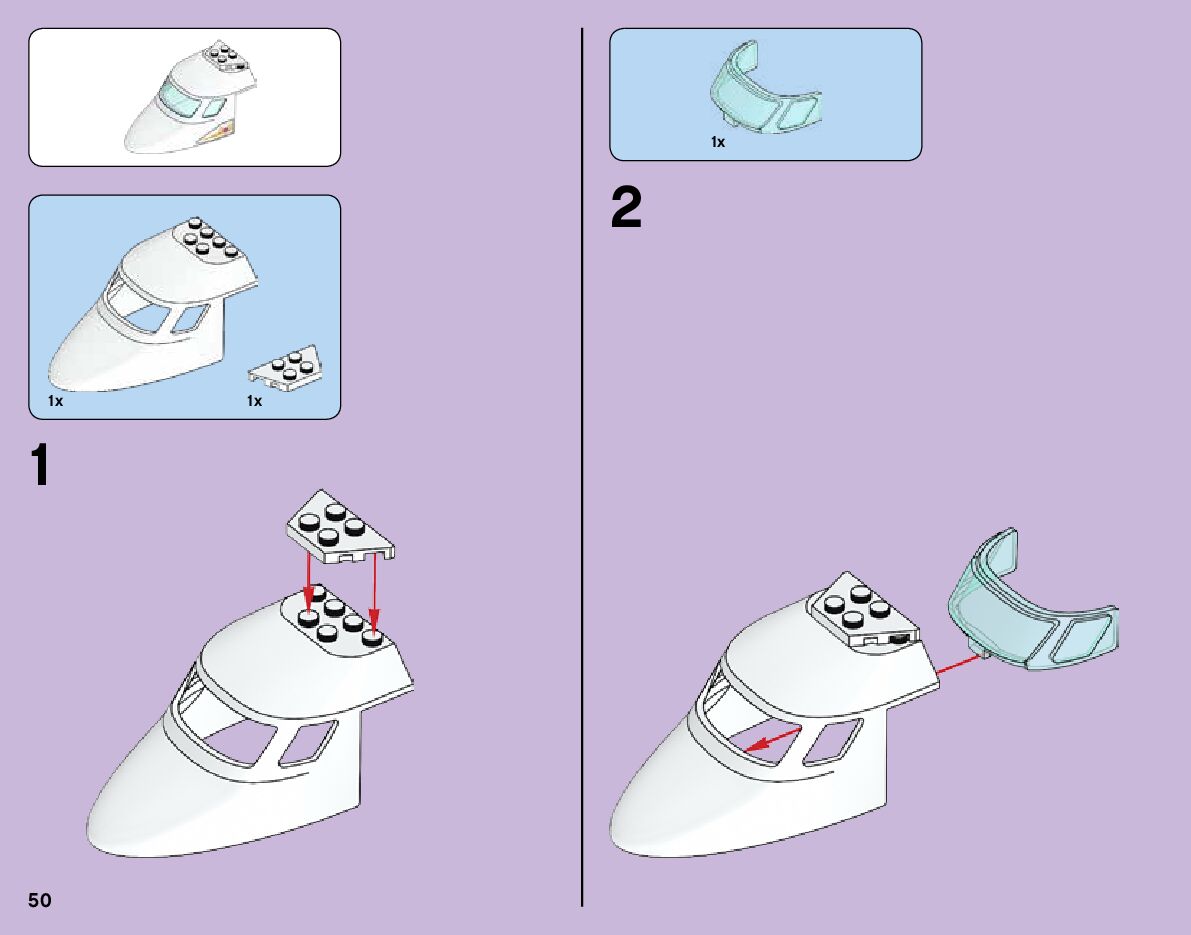 1x 1x

1

50

1x

2