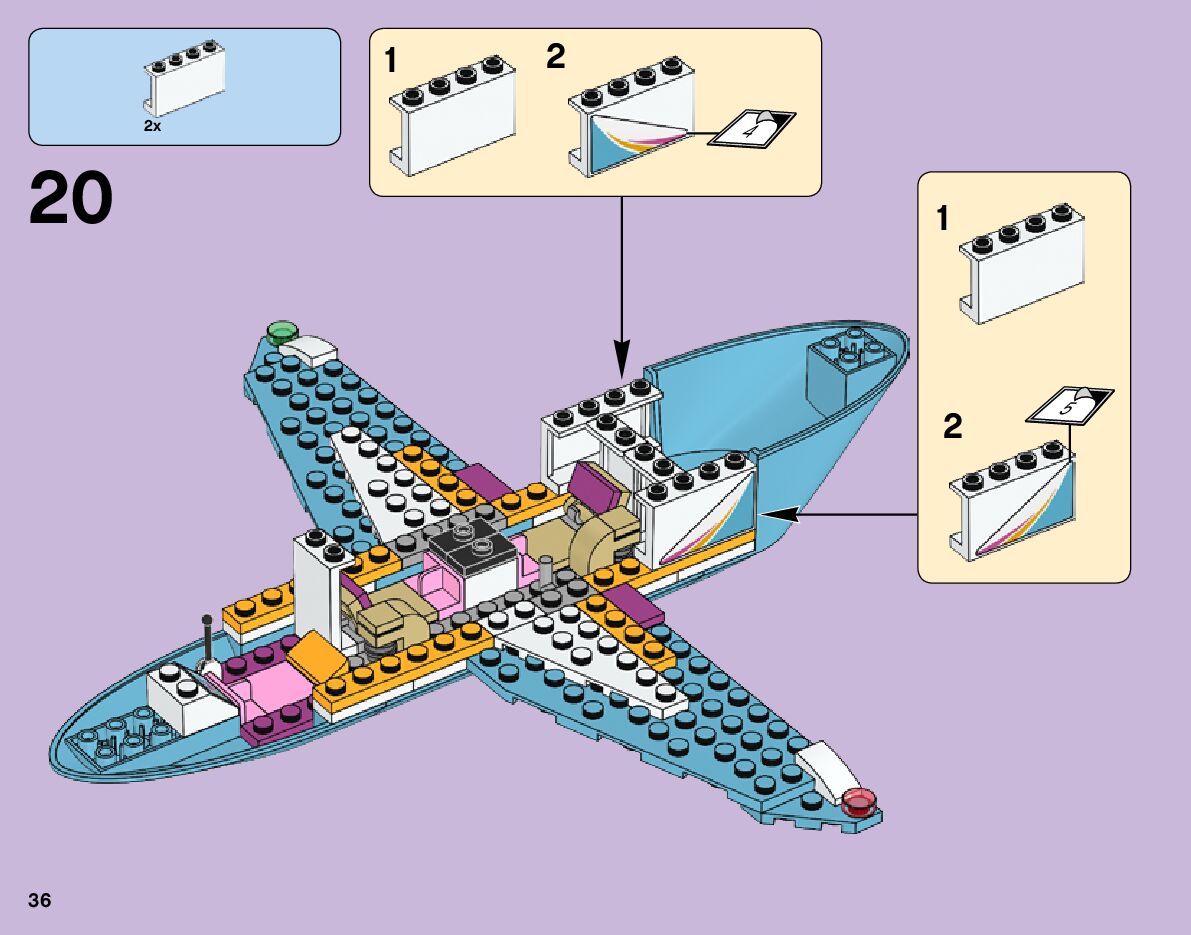 2x

20

1

2

4

1

2

5

36