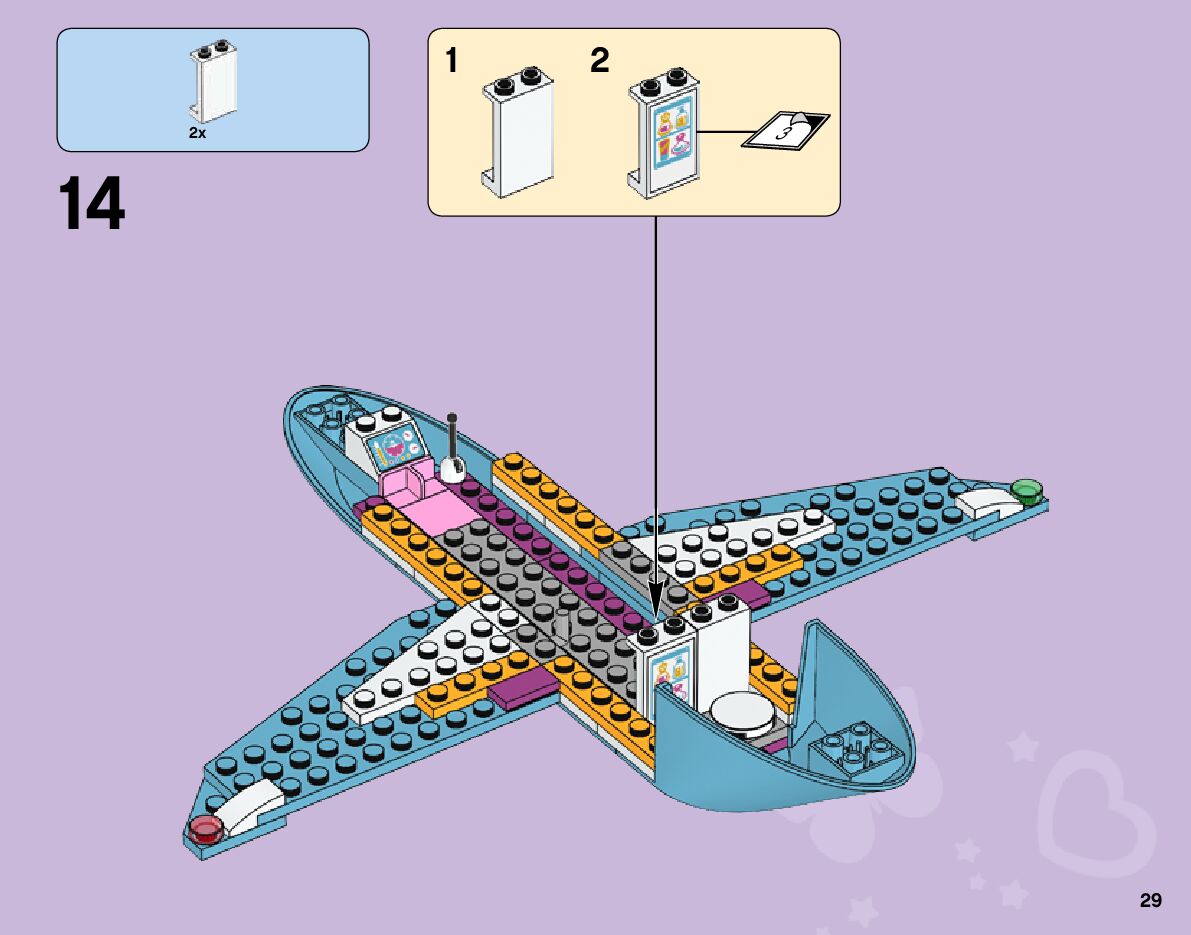 2x

14

1

2

3

29