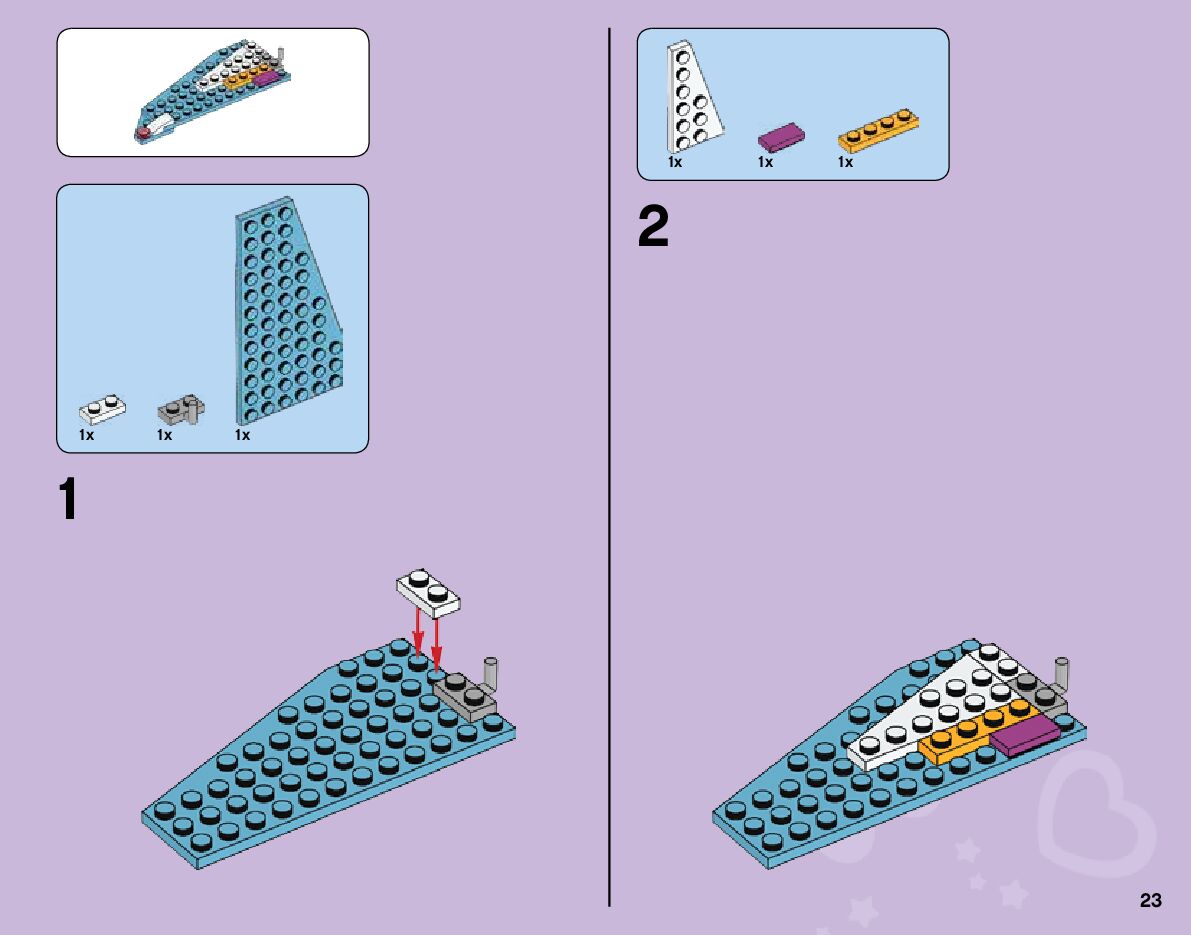 1x 1x 1x

1

1x 1x 1x

2

23