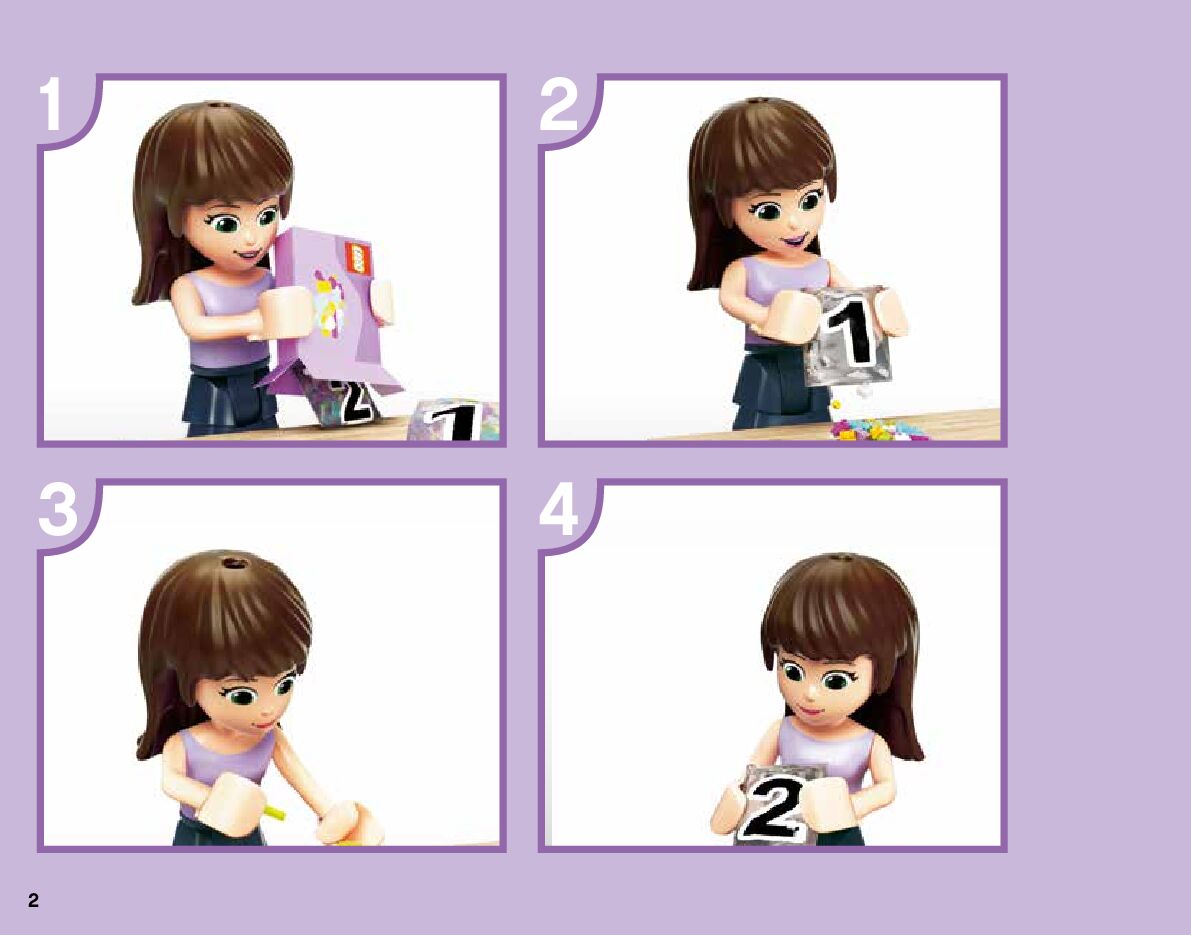 1

2

1

2

1

3

4

2

2