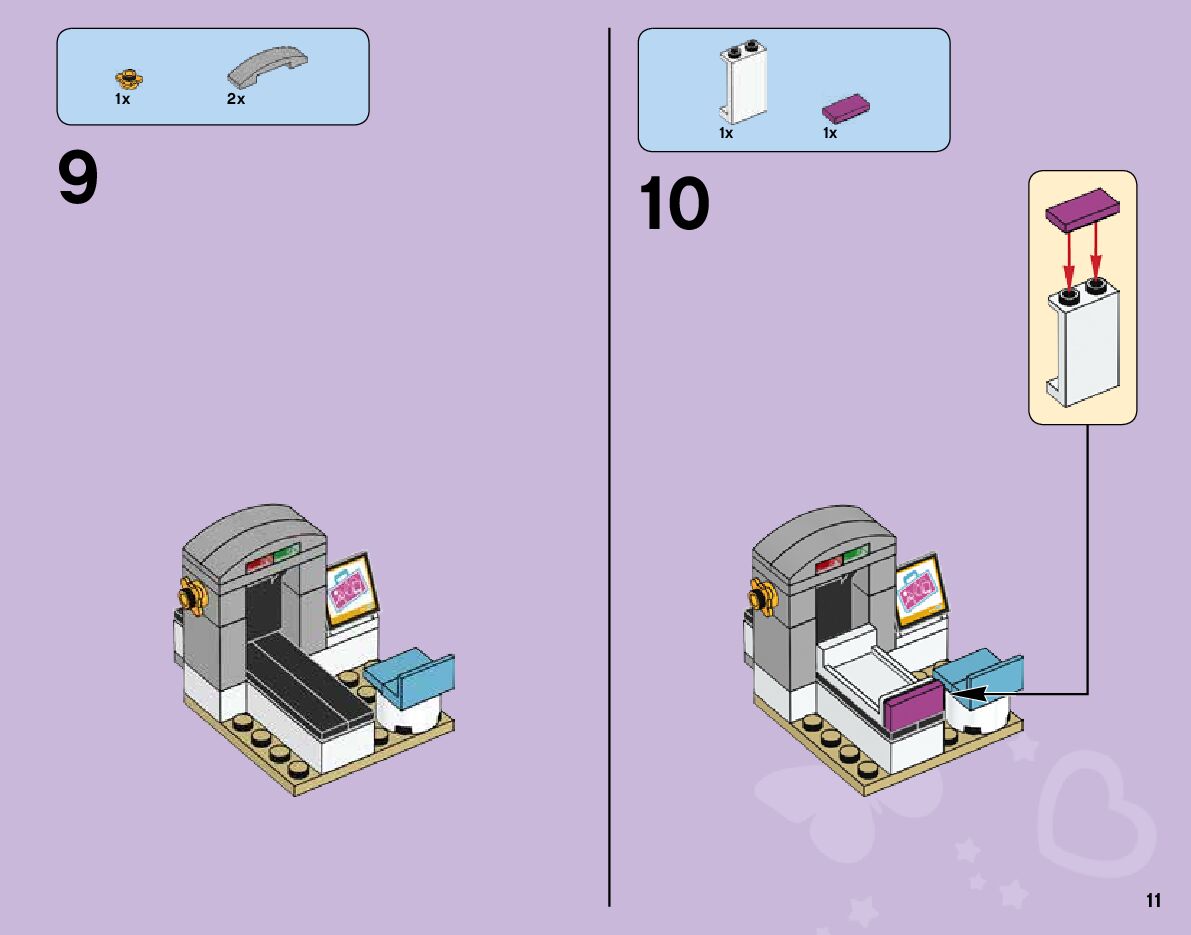 1x 2x

9

1x 1x

10

11