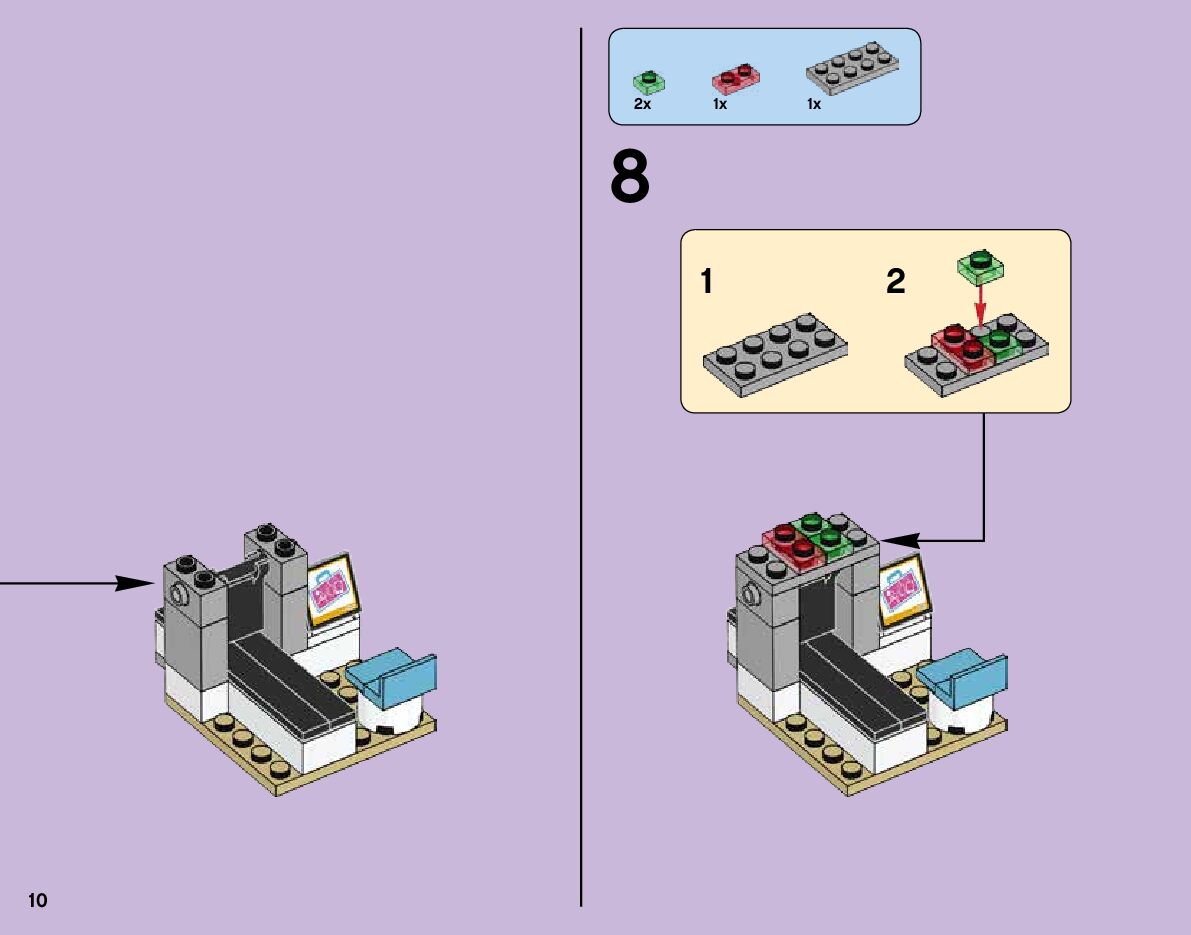 2x 1x 1x

8

1

2

10