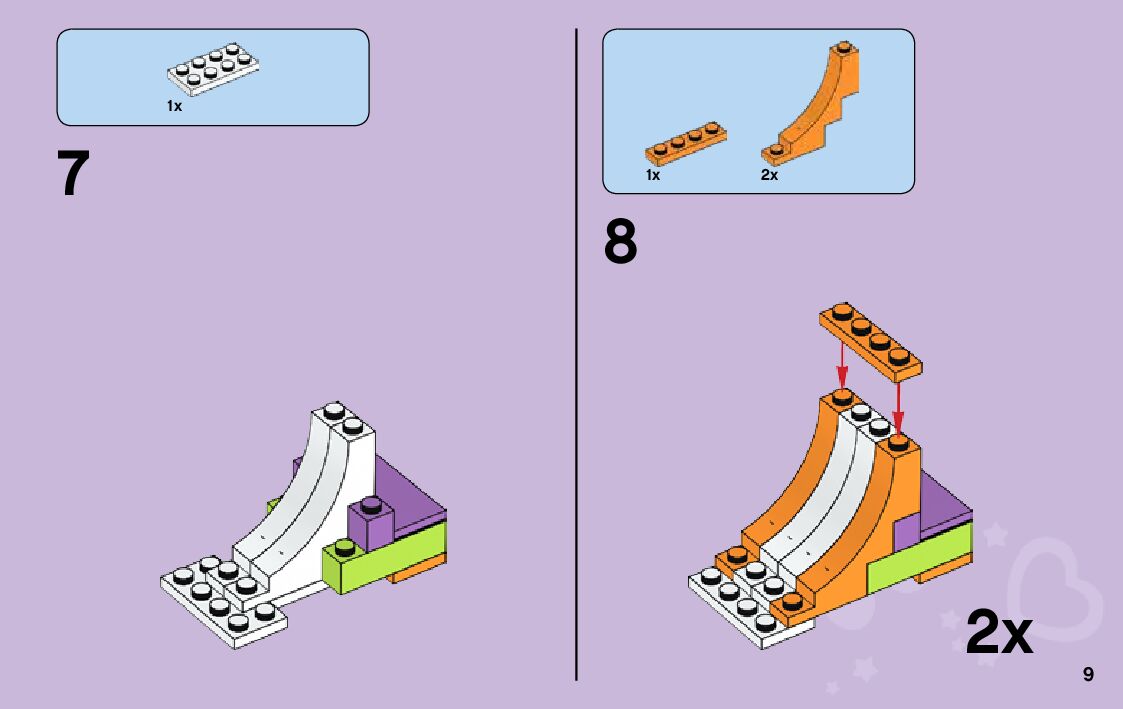 1x

7

1x 2x

8

2x

9