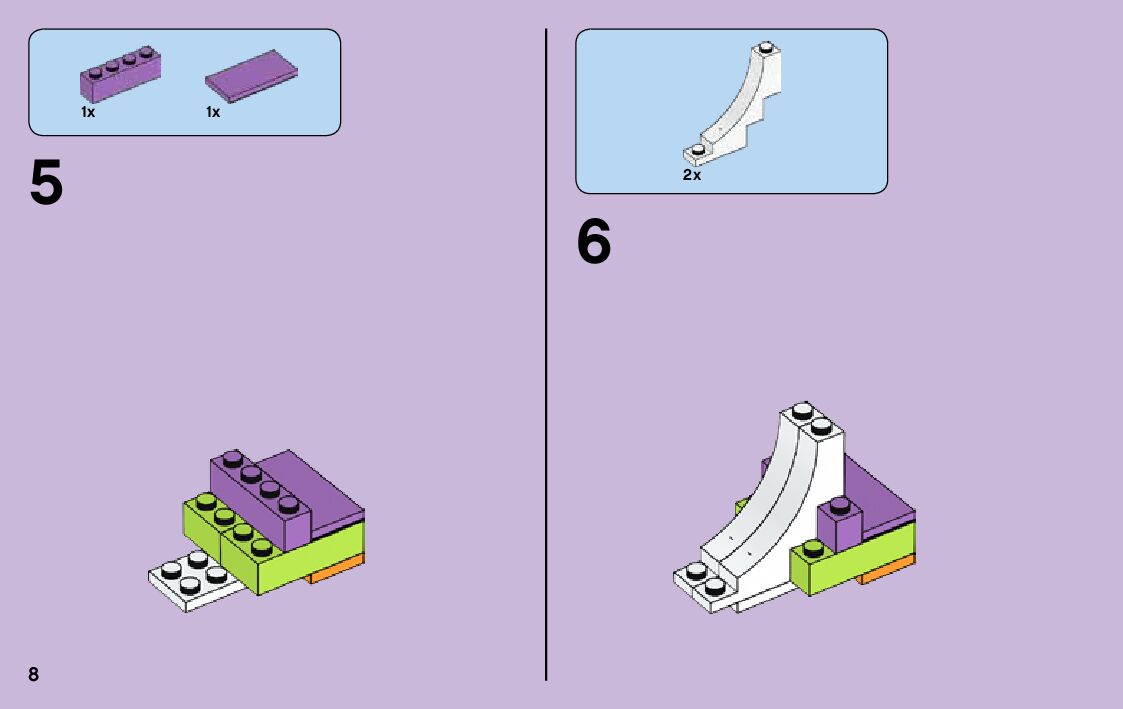 1x
1x

5

2x

6

8