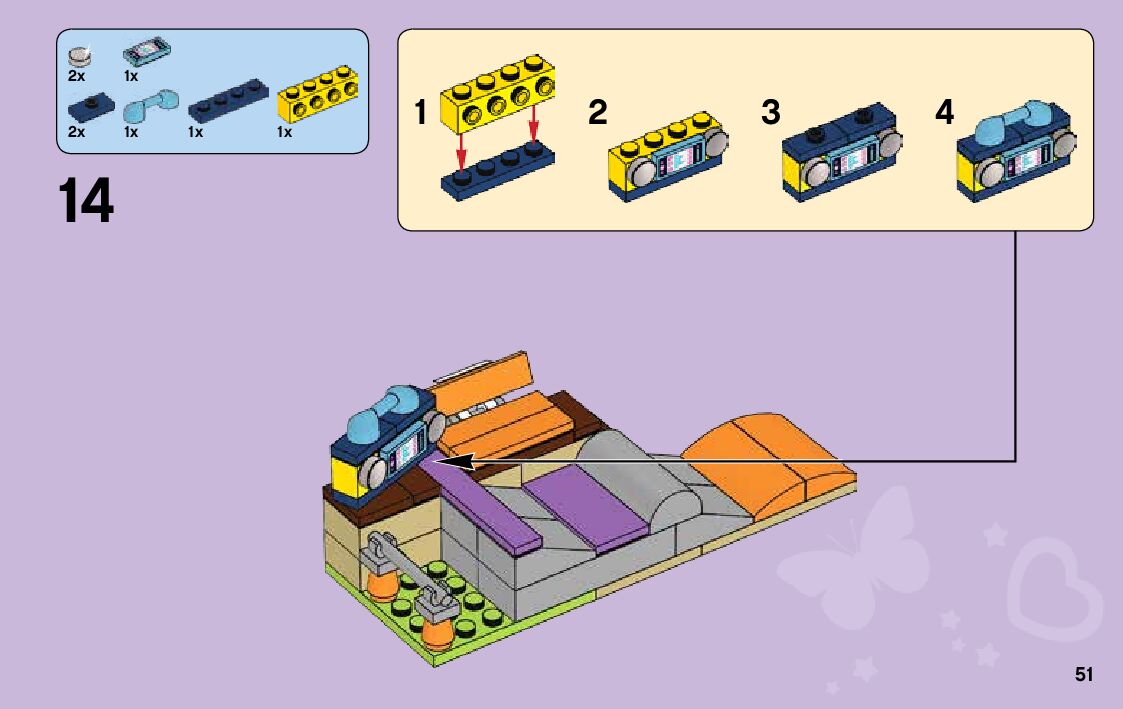 2x 1x
2x 1x 1x 1x

14

1 2 3 4

51