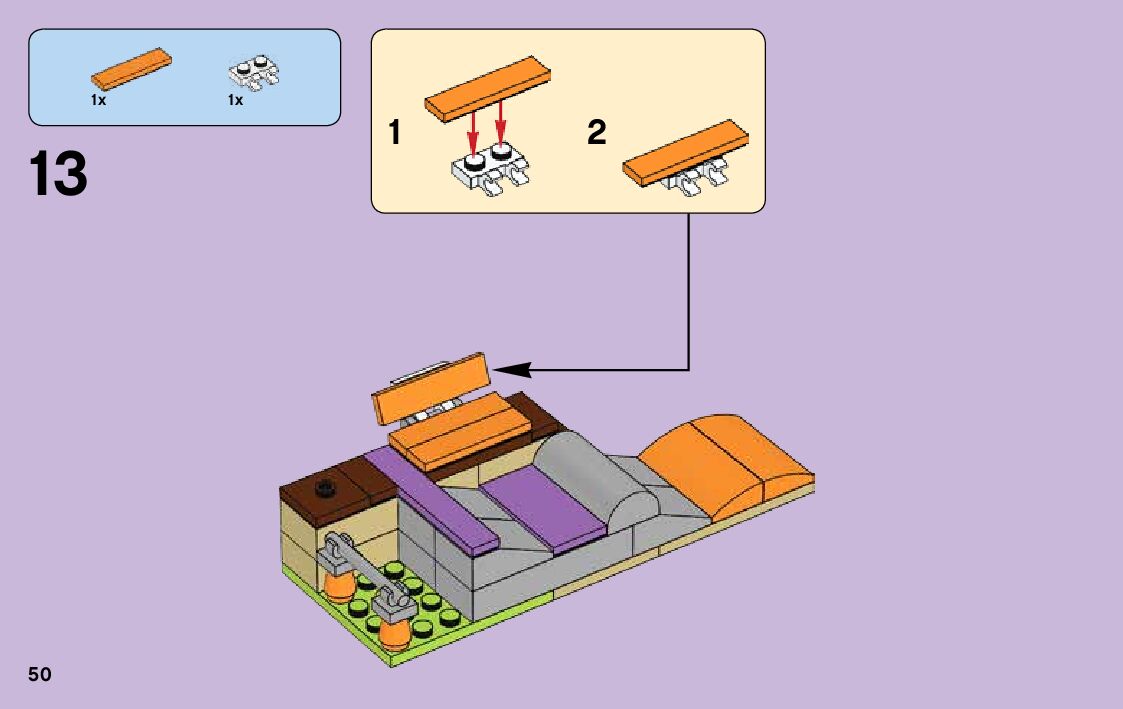 1x 1x

13

1 2

50