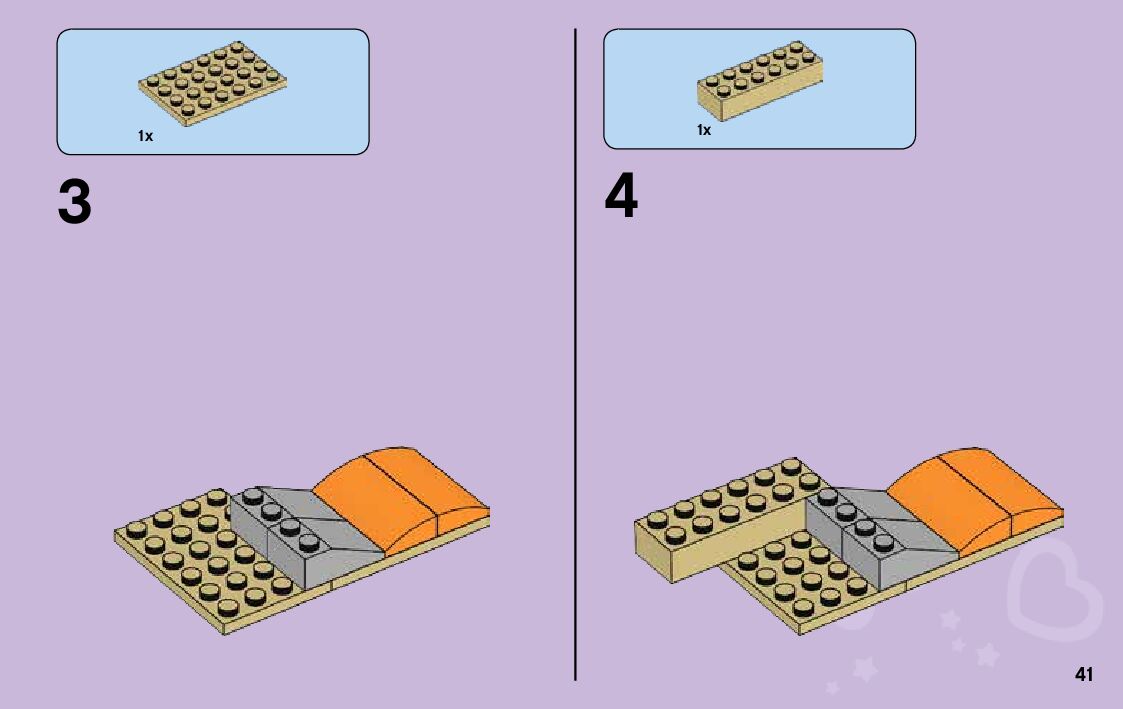 1x

3

1x

4

41