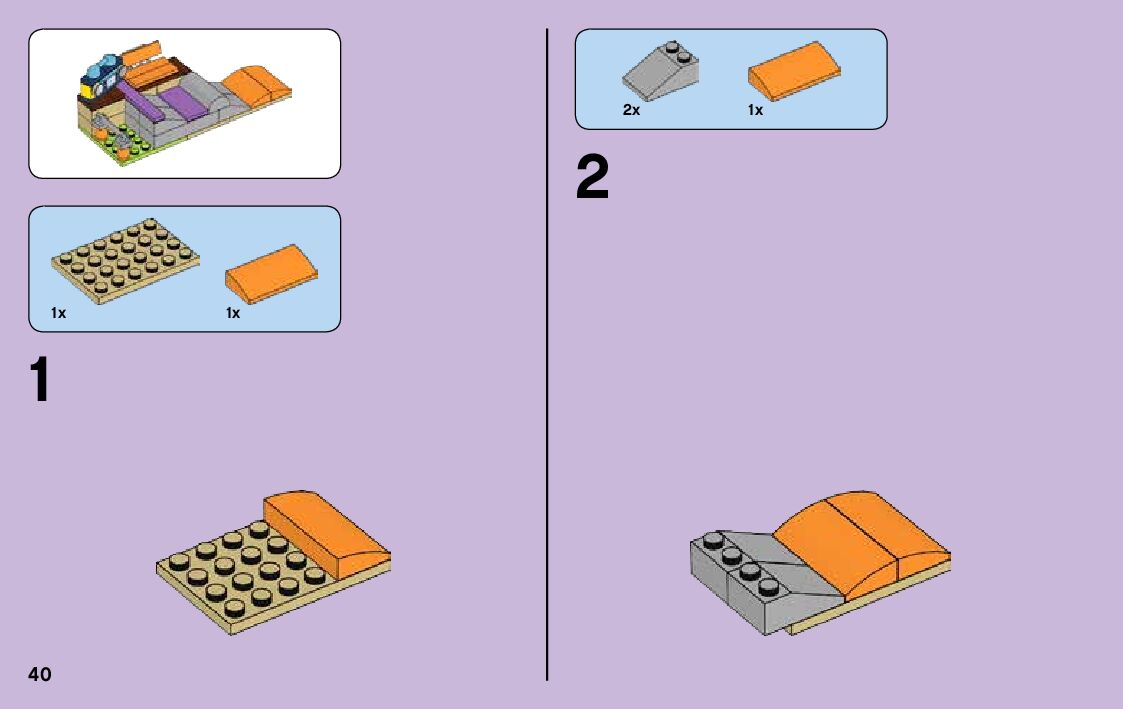 1x

1x

1

40

2x

1x

2