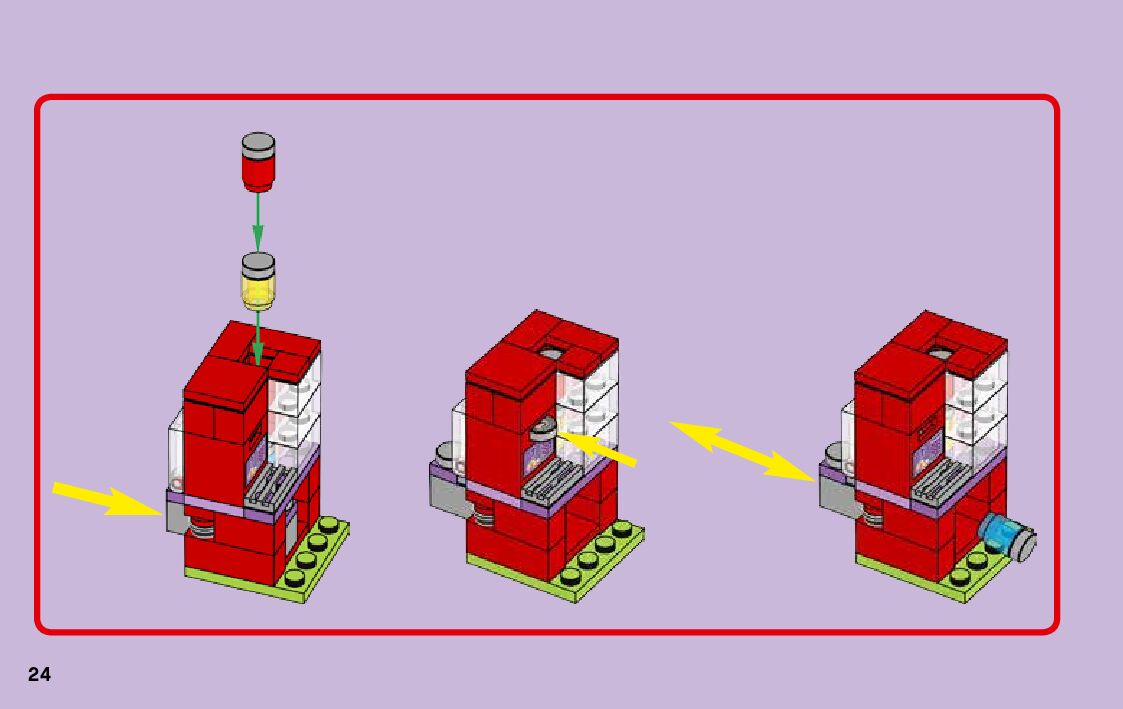 24