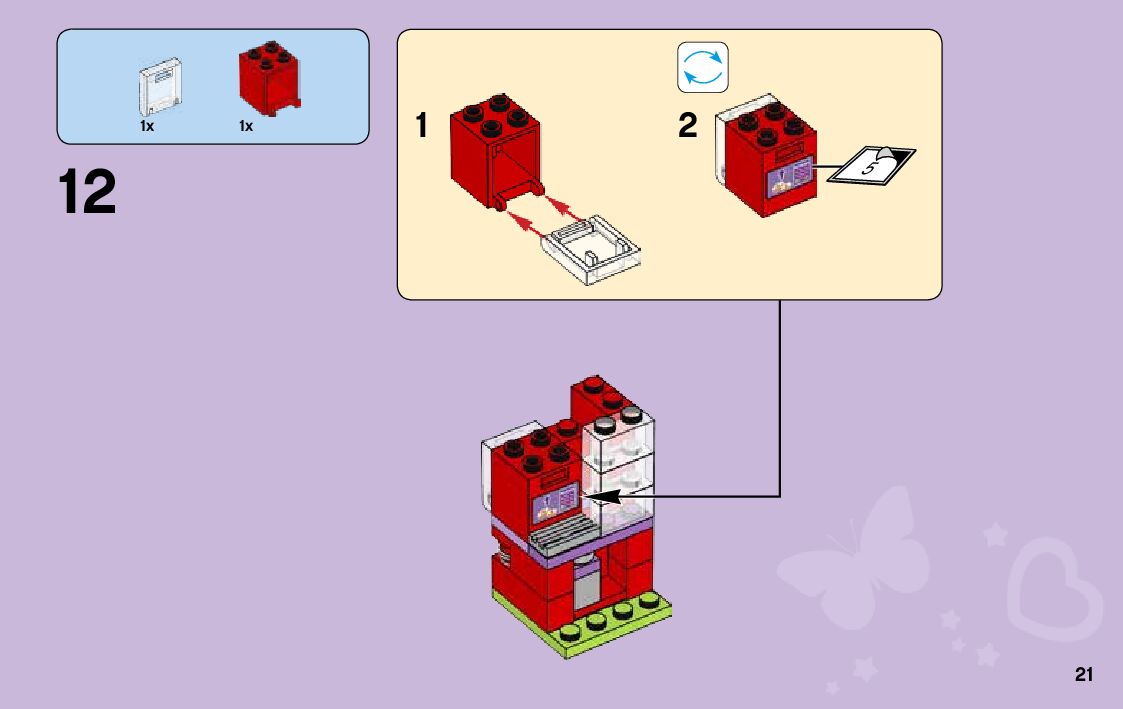 1x
1x

12

1

2

5

21