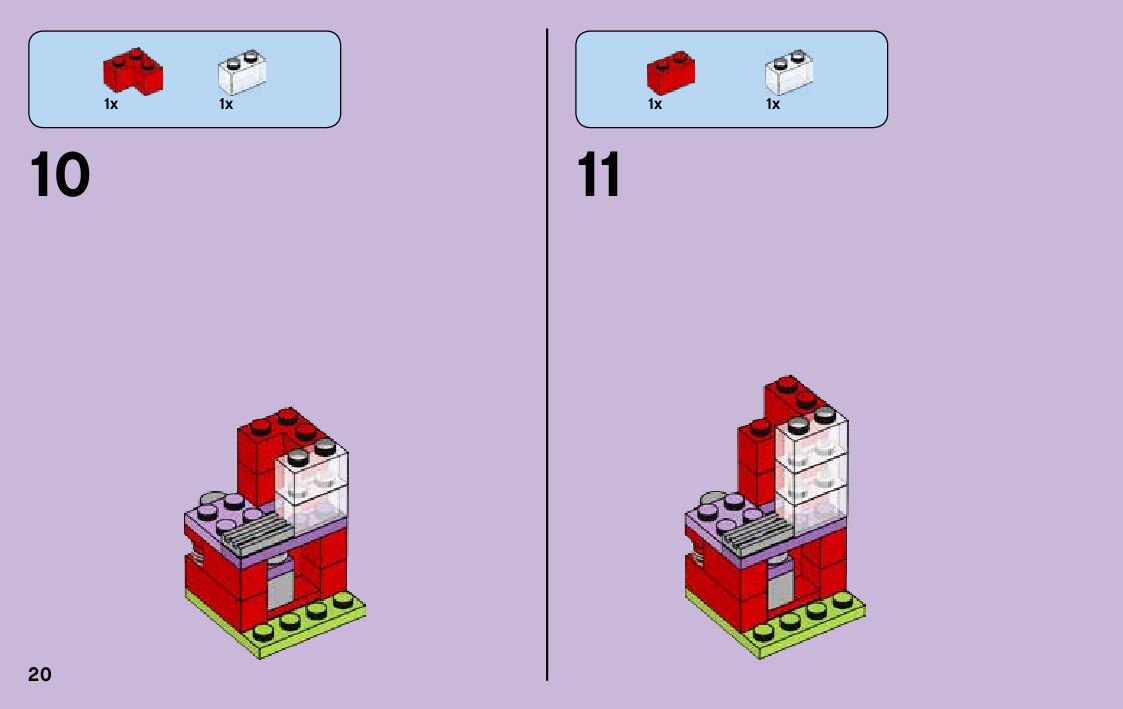 1x 1x

10

1x 1x

11

20