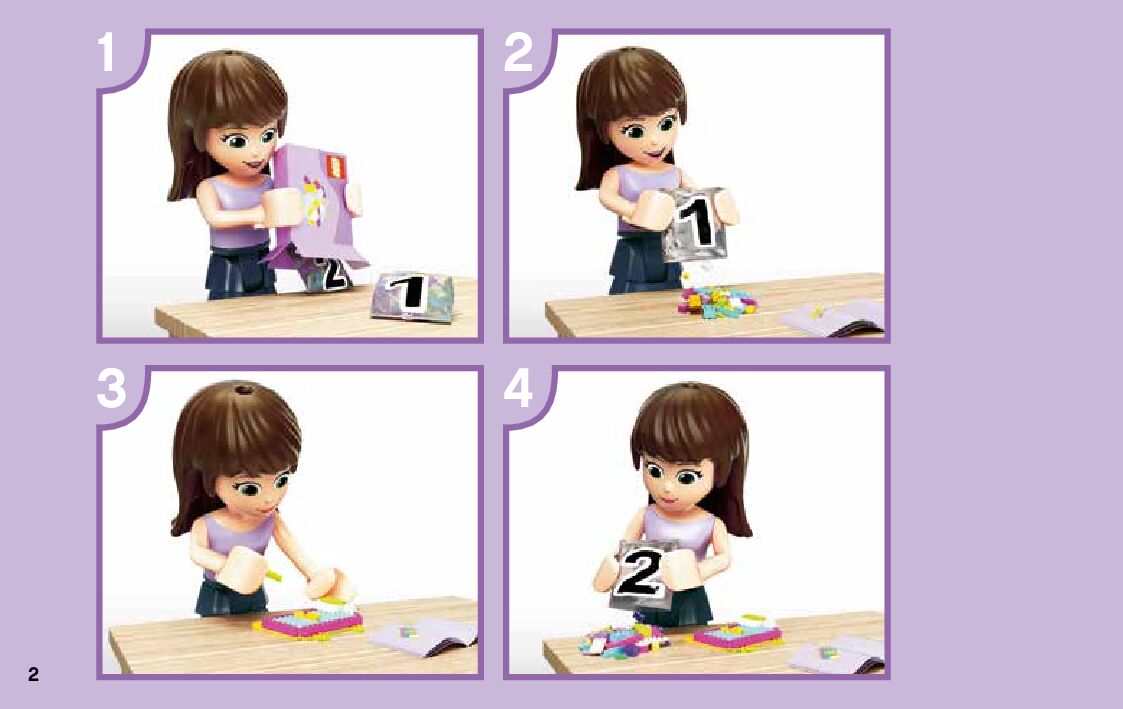 1

2

1

2

1

3

4

2

2