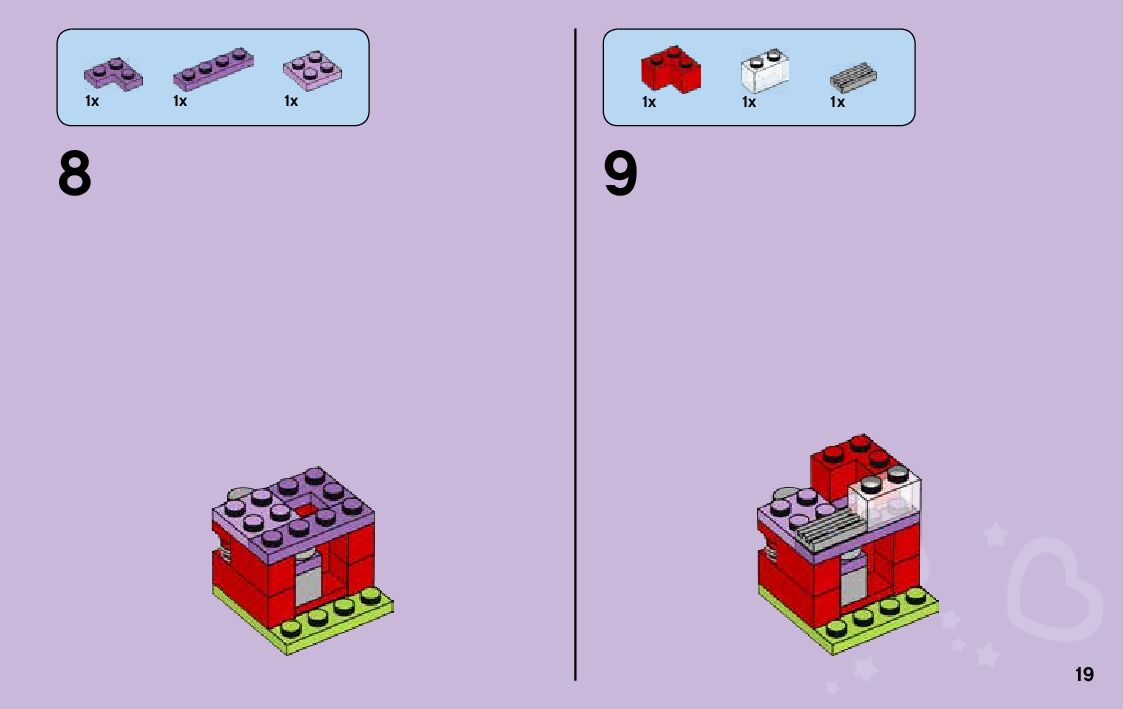 1x 1x 1x

8

1x 1x 1x

9

19