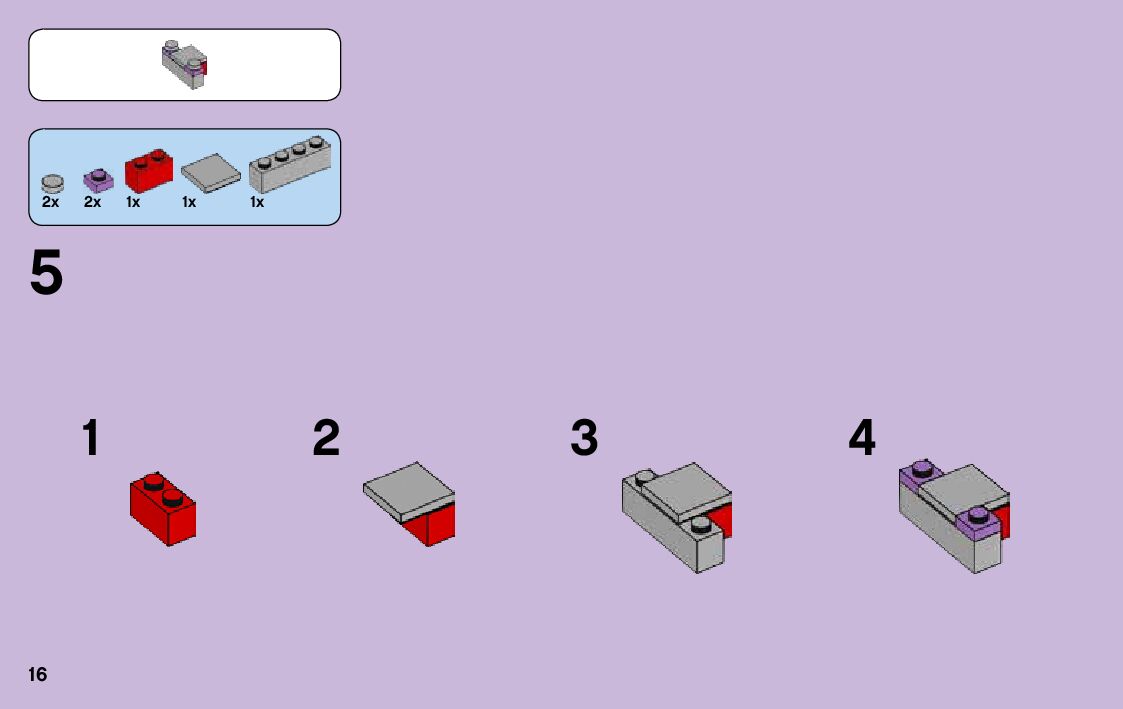 2x 2x 1x 1x 1x

5

1

2

3

4

16