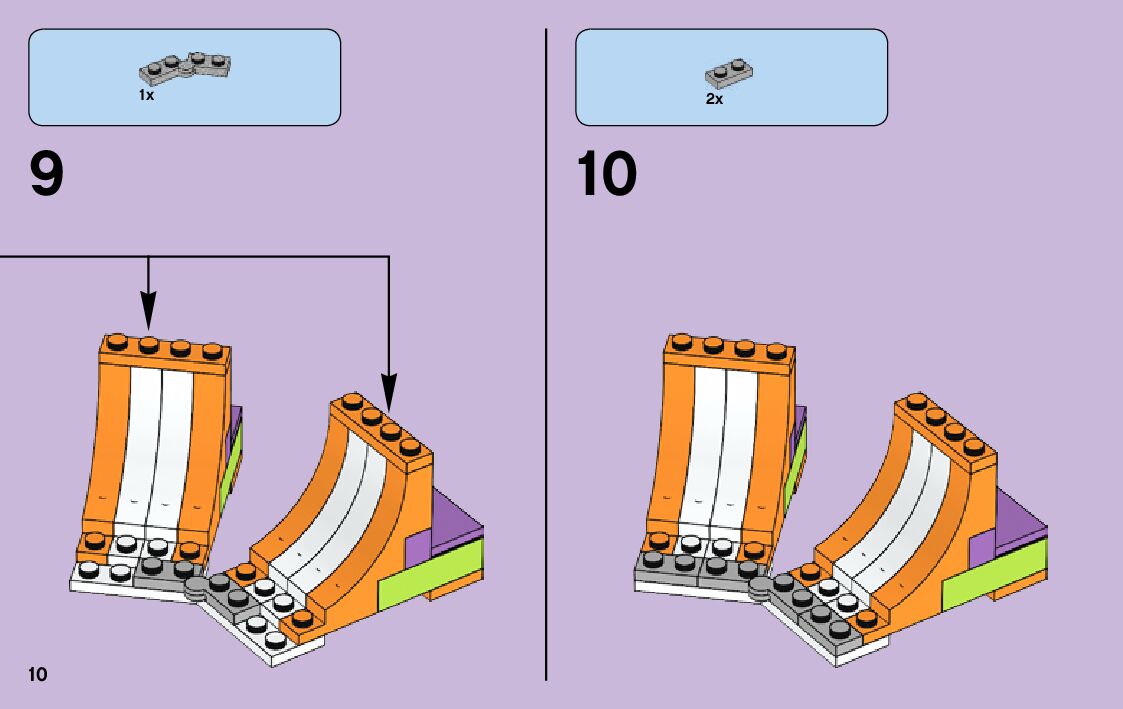 1x

9

2x

10

10