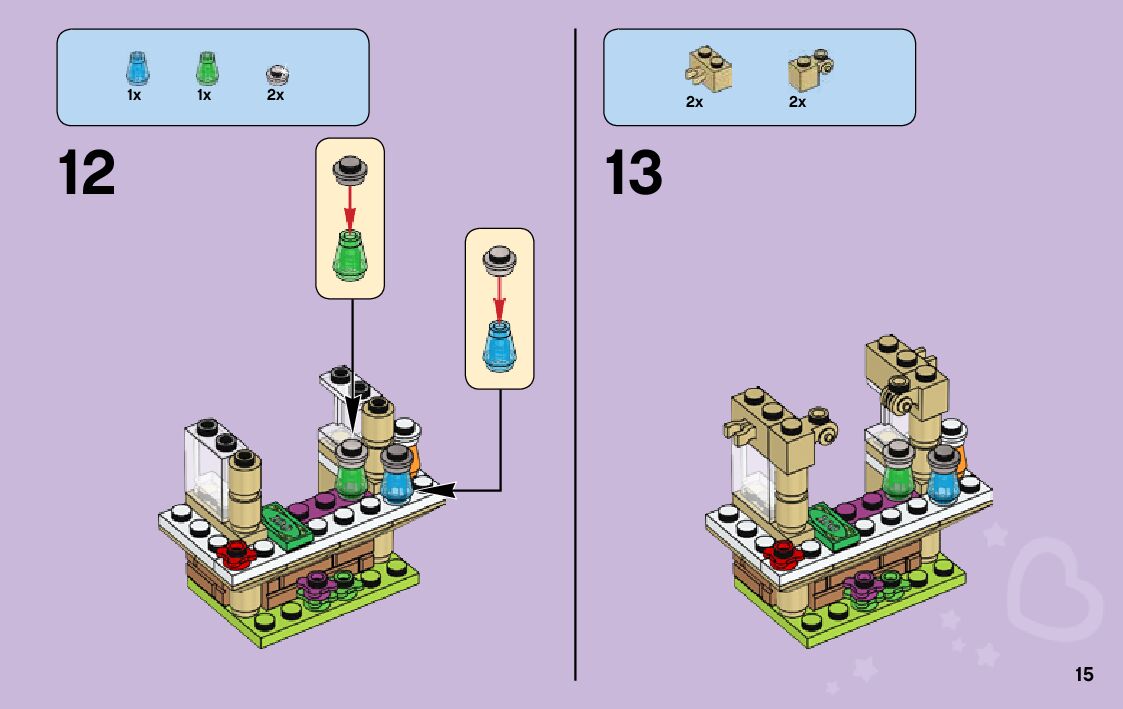 1x 1x 2x

12

2x 2x

13

15